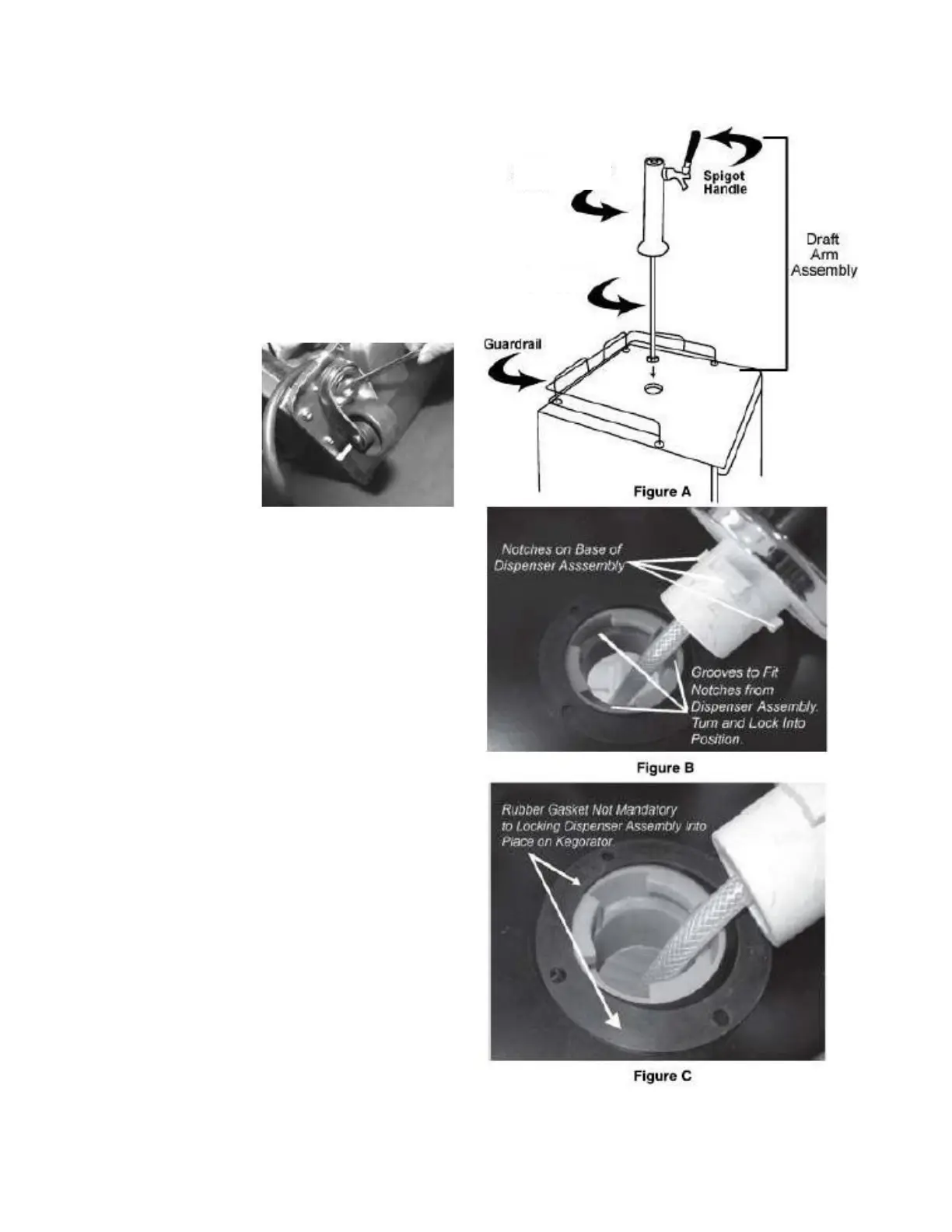 Spigot Handle

Draft Arm Assembly

Guardrail

Figure A

Notches on Base of Dispenser Asssembly

Grooves to Fit Notches from Dispenser Assembly. Turn and Lock Into Position.

Figure B

Rubber Gasket Not Mandatory to Locking Dispenser Assembly into Place on Kegorator.

Figure C