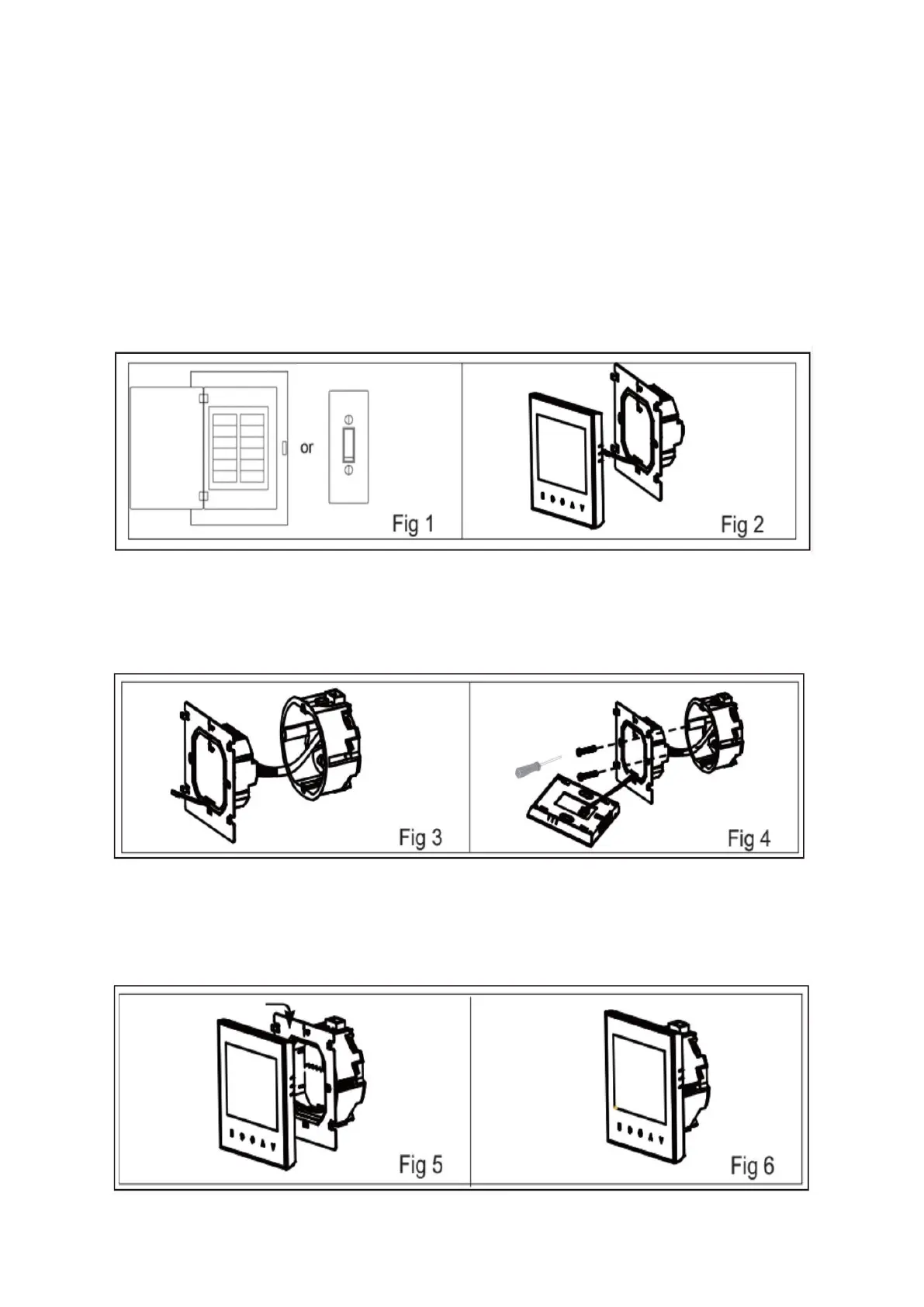 or

Fig 1

Fig 2

Fig 3

Fig 4

Fig 5

Fig 6