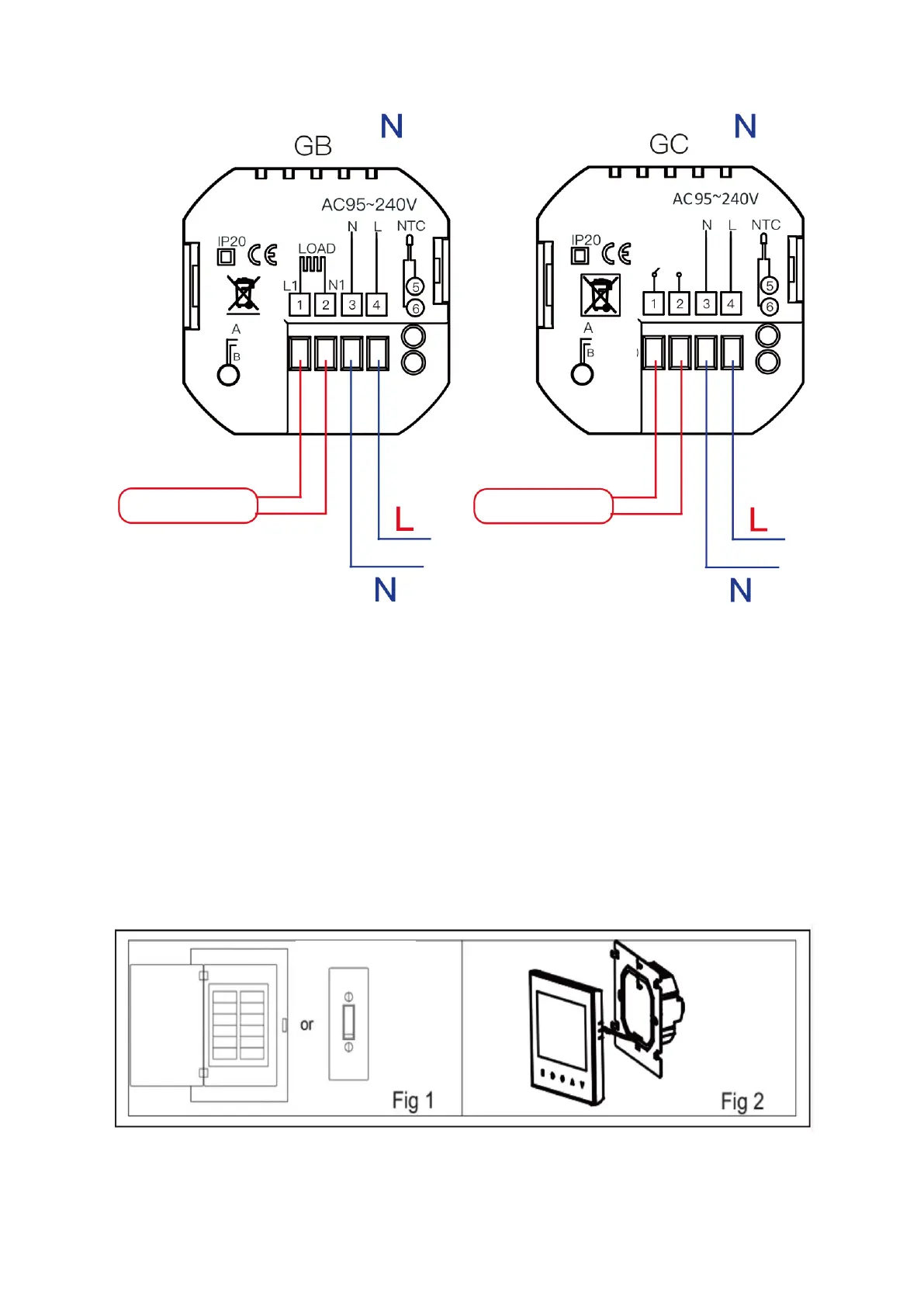 GB N

AC95~240V

IP20 CE

LOAD

N L NTC

L1 N1

1 2 3 4 5 6

A B

L

N

GC N

AC95~240V

IP20 CE

N L NTC

1 2 3 4 5 6

A B

L

N

or

Fig 1

Fig 2