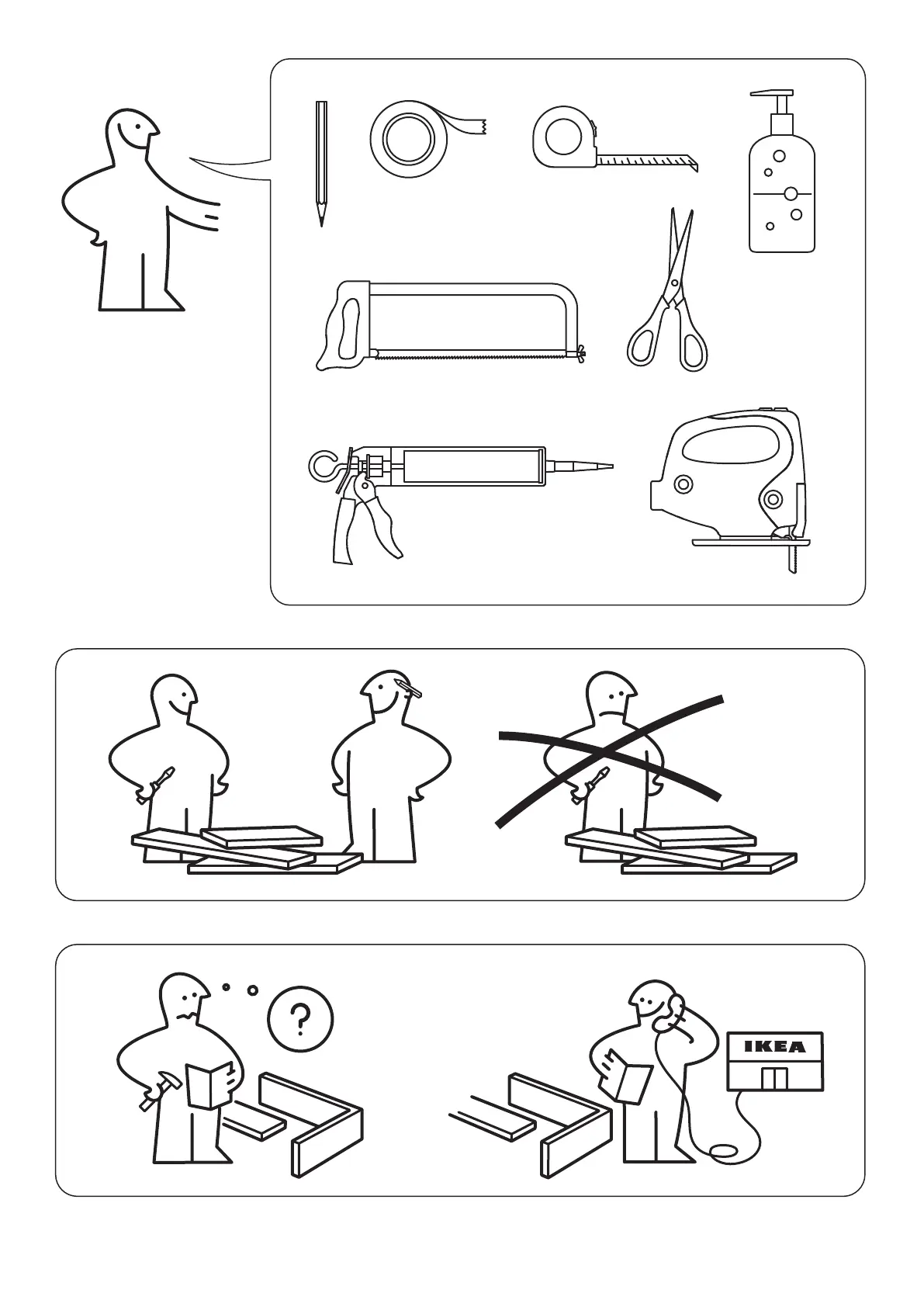 ?

IKEA