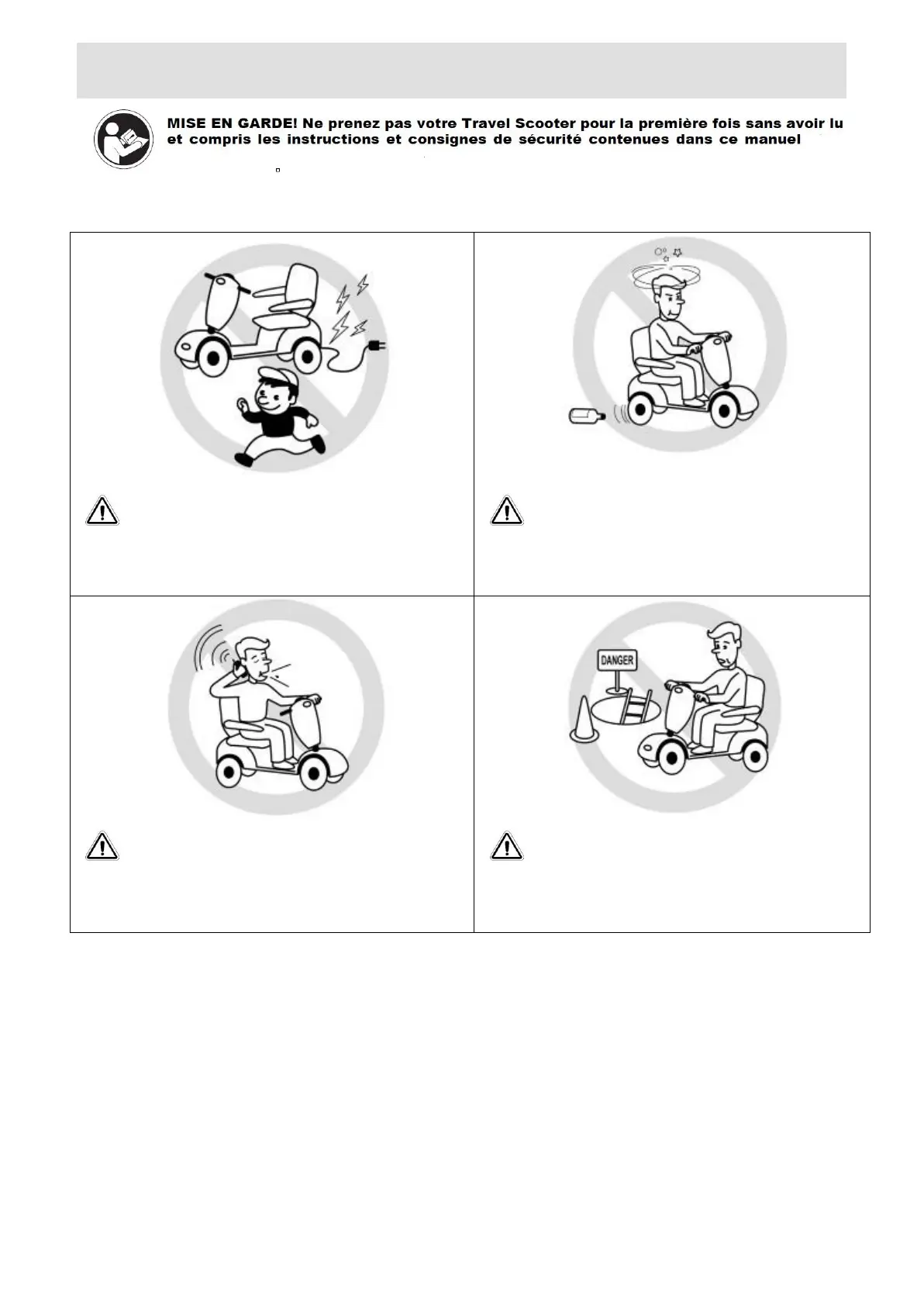 MISE EN GARDE! Ne prenez pas votre Travel Scooter pour la première fois sans avoir lu et compris les instructions et consignes de sécurité contenues dans ce manuel

DANGER