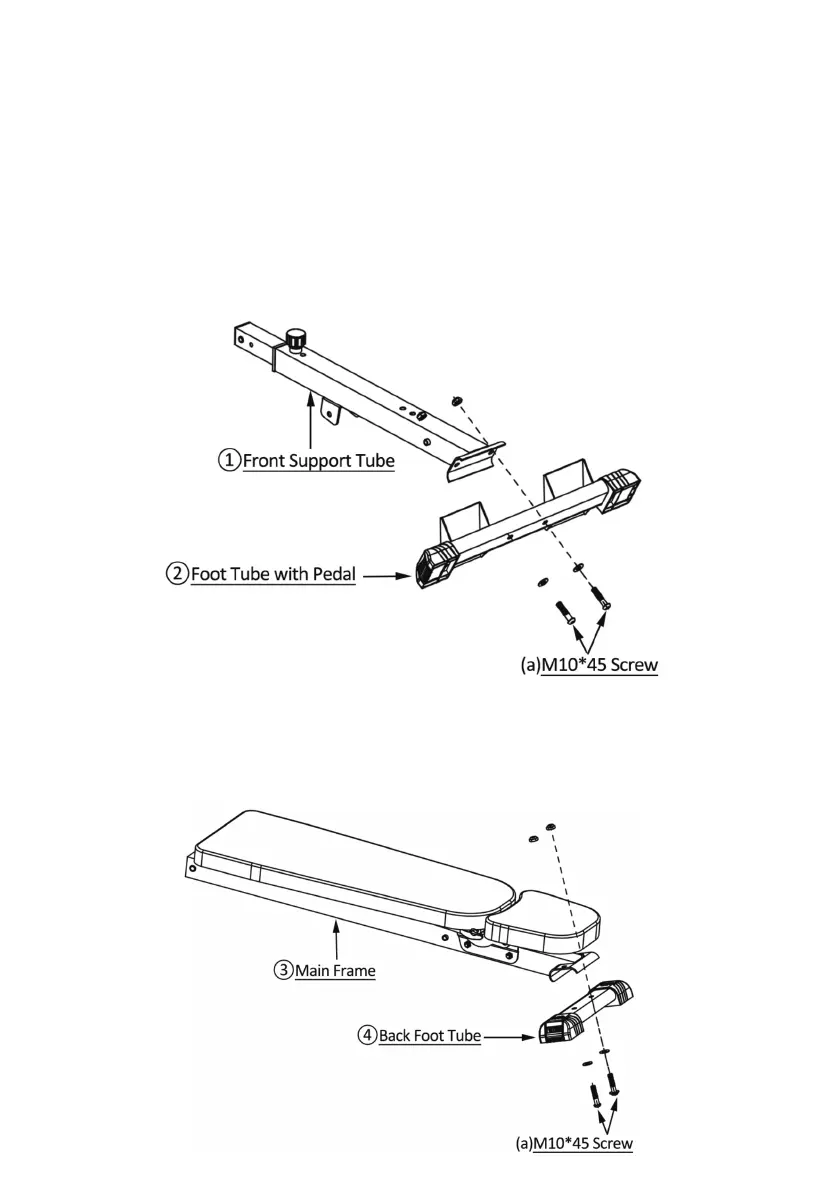 ①Front Support Tube

②Foot Tube with Pedal

(a)M10*45 Screw

③Main Frame

④Back Foot Tube

(a)M10*45 Screw