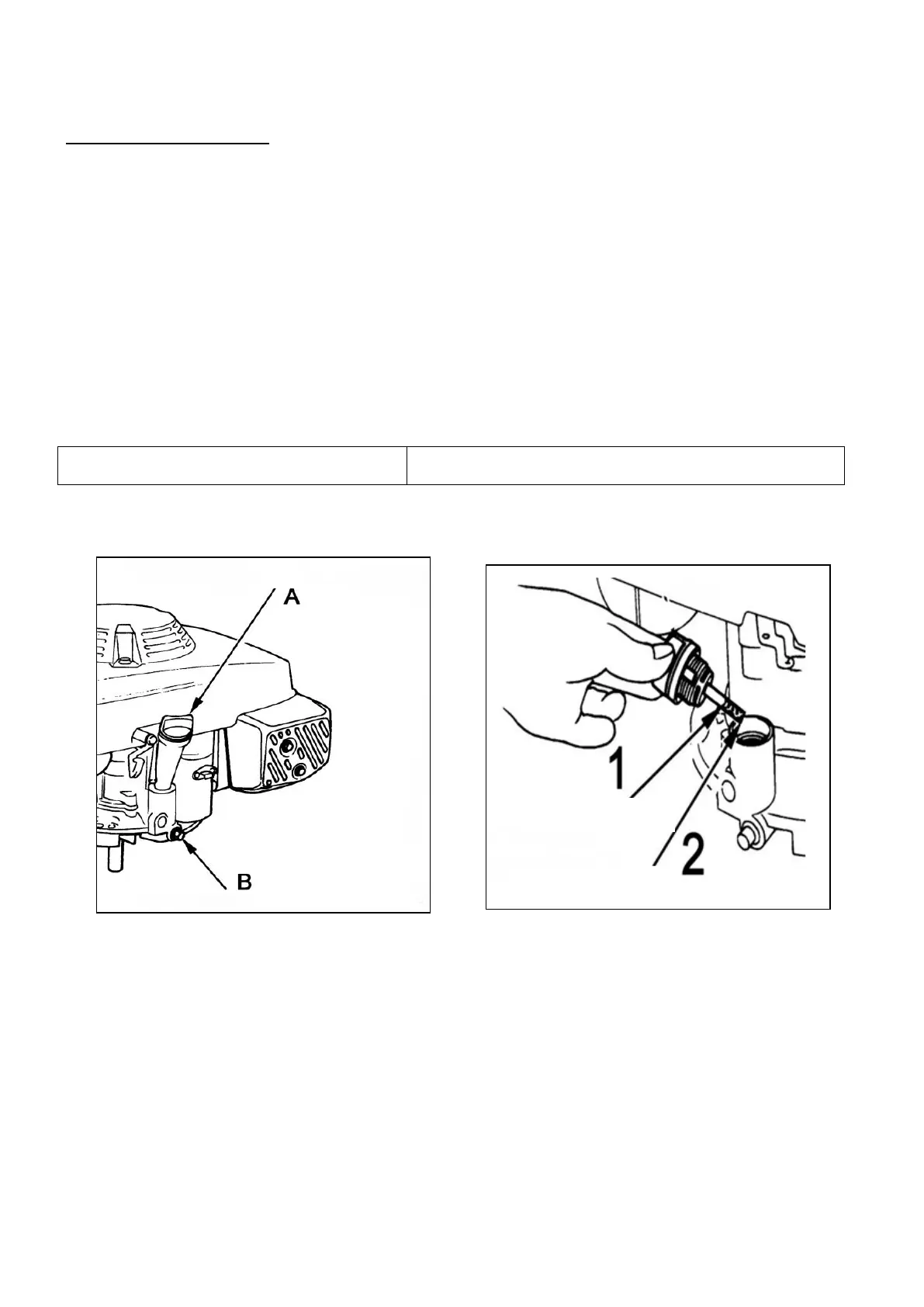 A

B

1

2