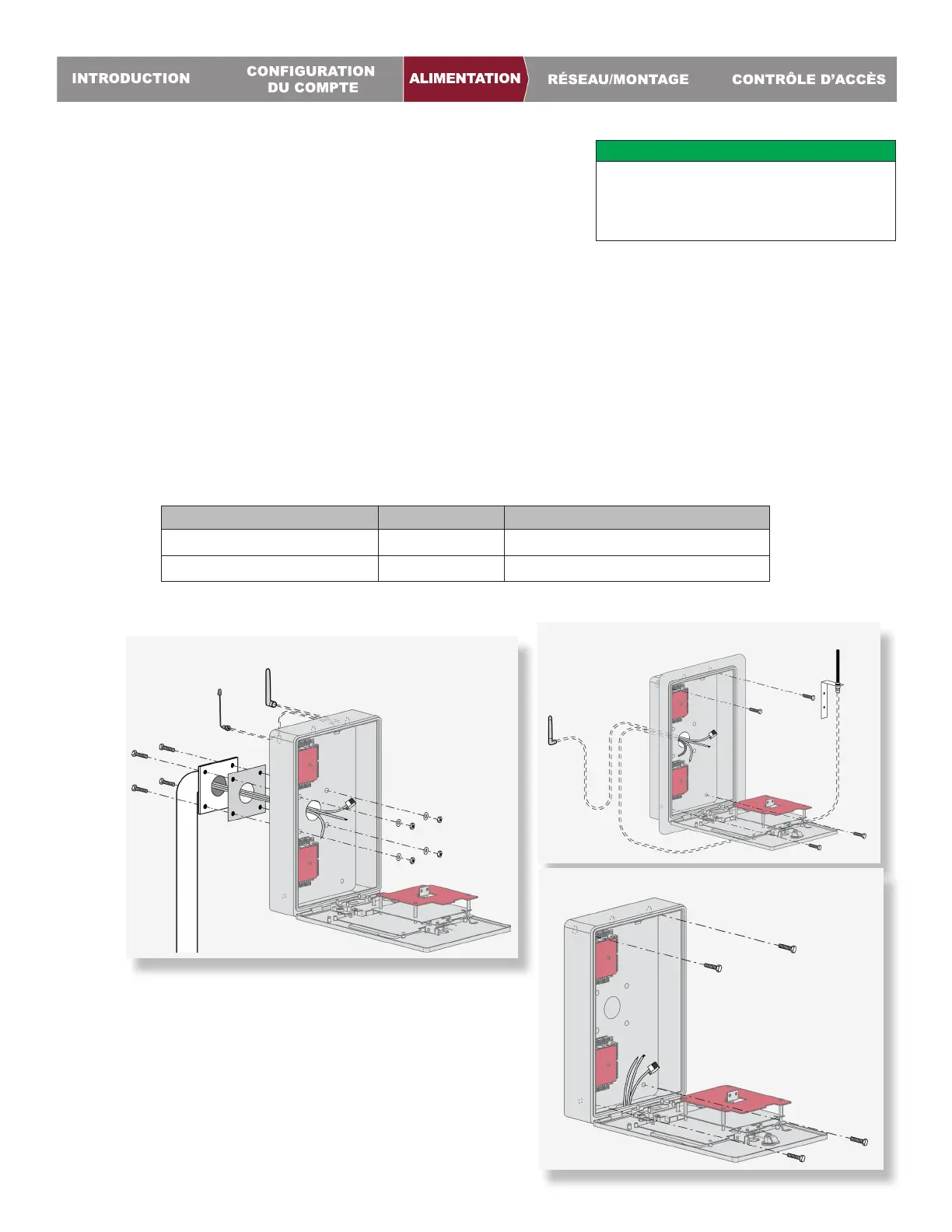 INTRODUCTION

CONFIGURATION DU COMPTE

ALIMENTATION

RÉSEAU/MONTAGE

CONTRÔLE D'ACCÈS