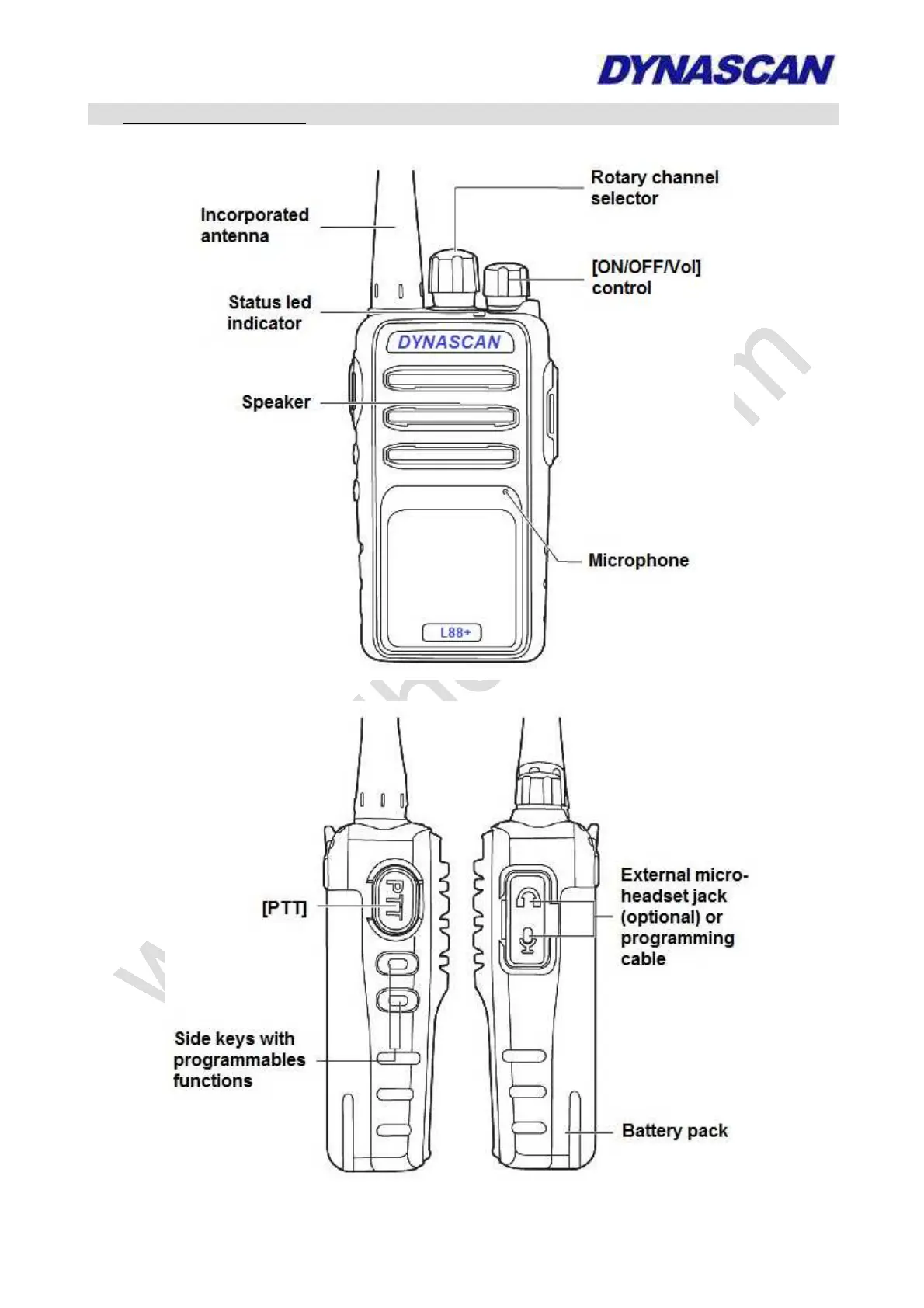 DYNASCAN

Incorporated antenna

Rotary channel selector

[ON/OFF/Vol] control

Status led indicator

DYNASCAN

Speaker

Microphone

L88+

[PTT]

PTT

External micro-headset jack (optional) or programming cable

Side keys with programmables functions

Battery pack