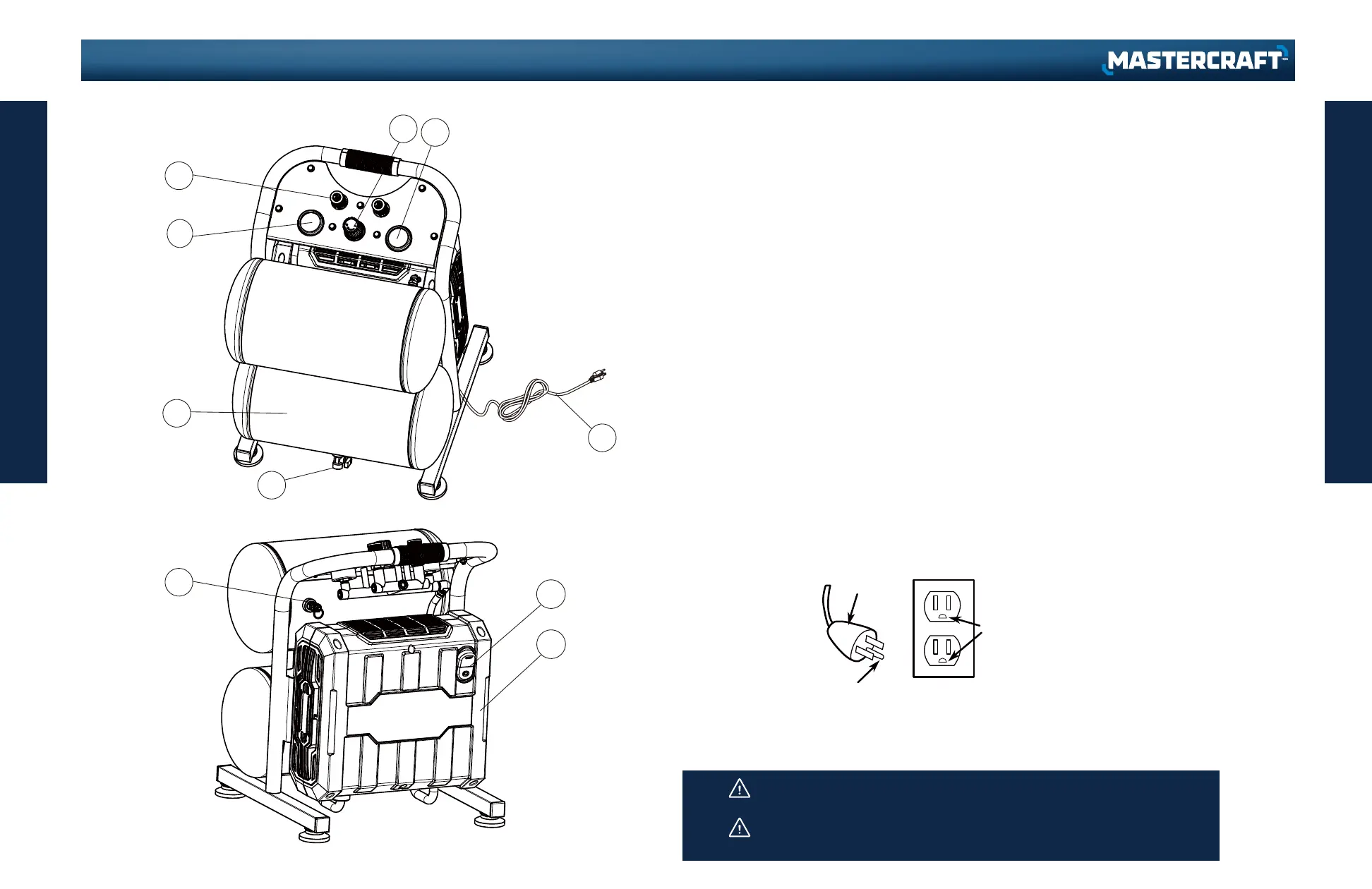 MASTERCRAFT