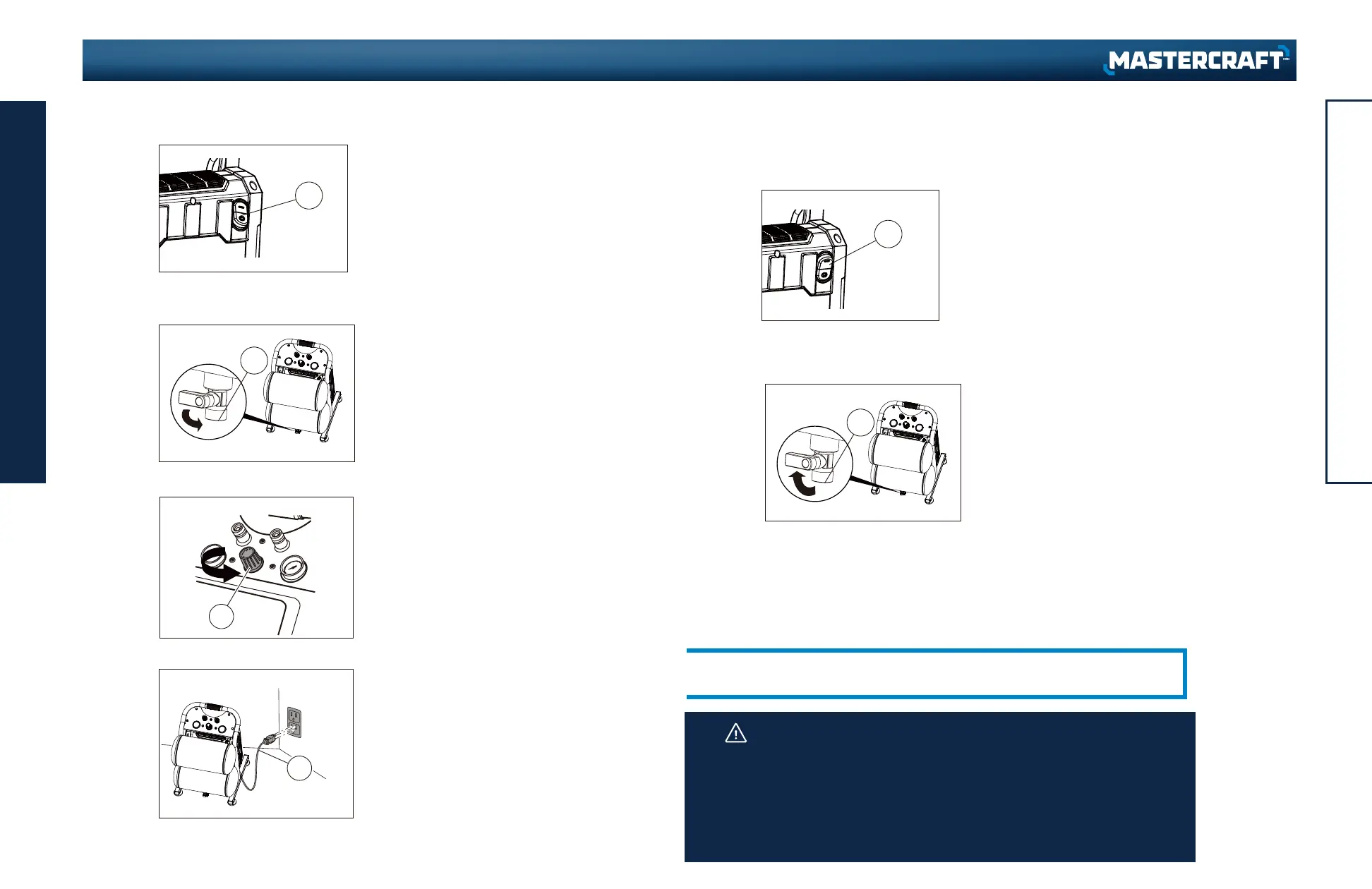 MASTERCRAFT