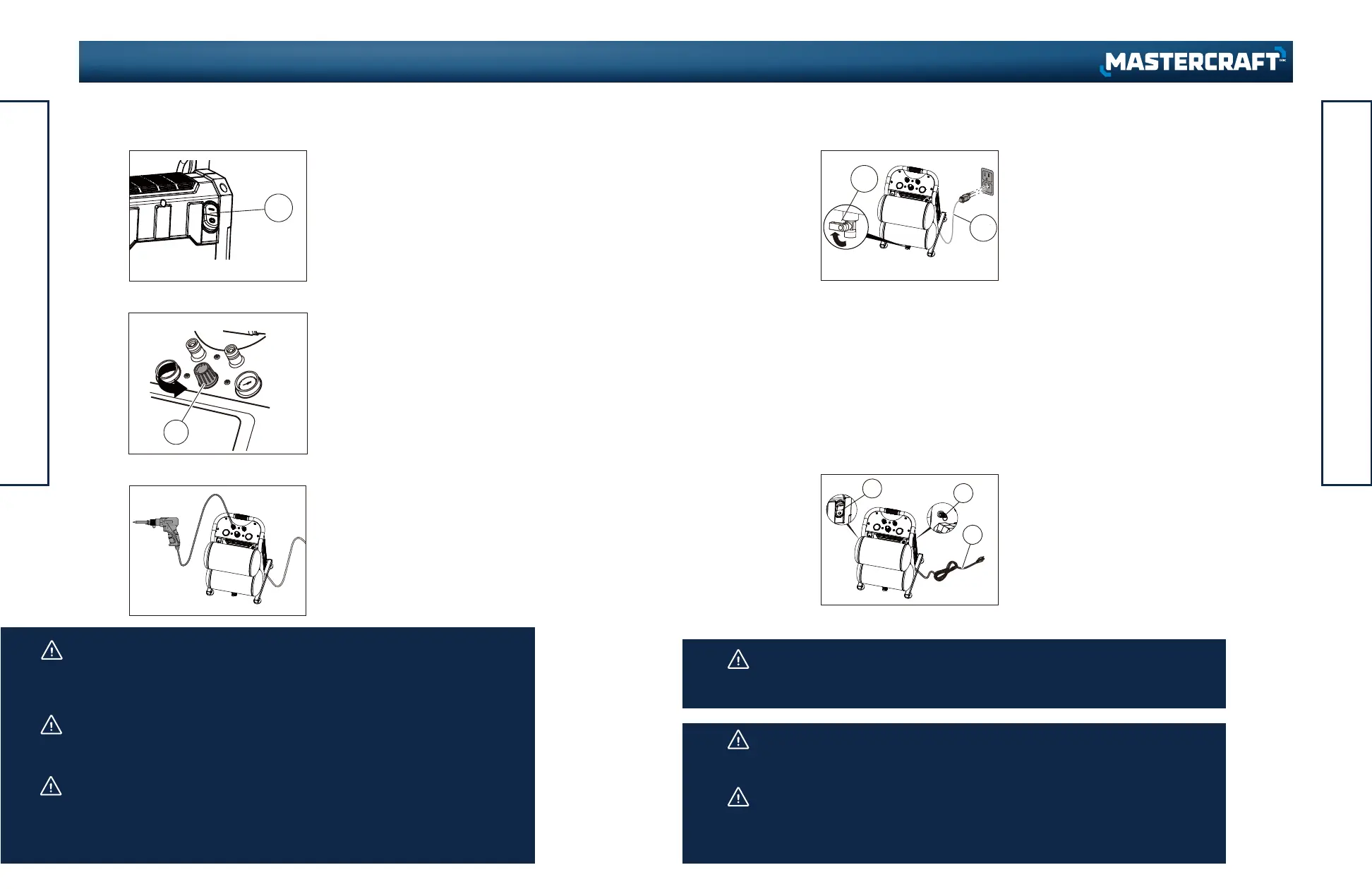 MASTERCRAFT