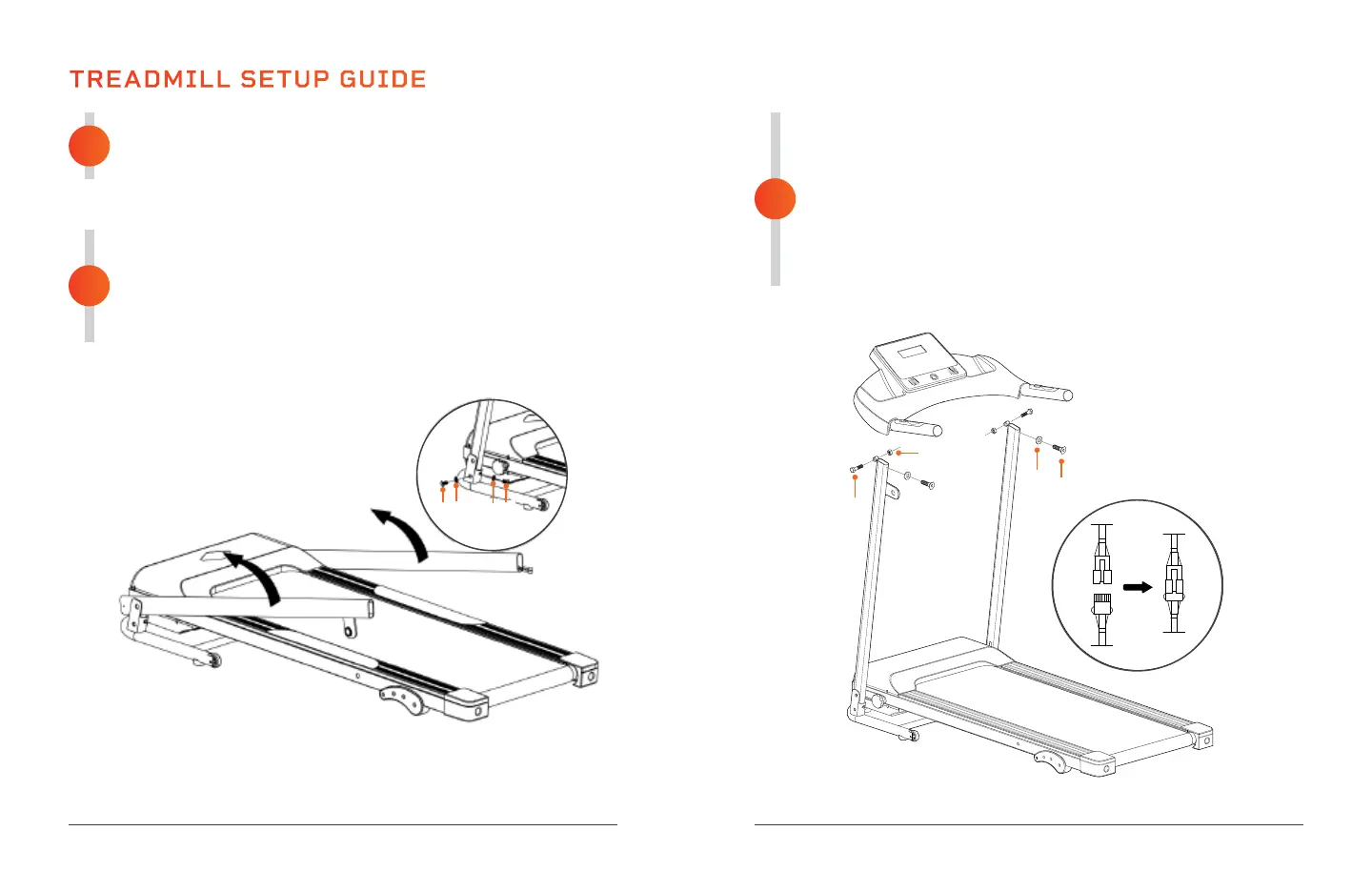 TREADMILL SETUP GUIDE