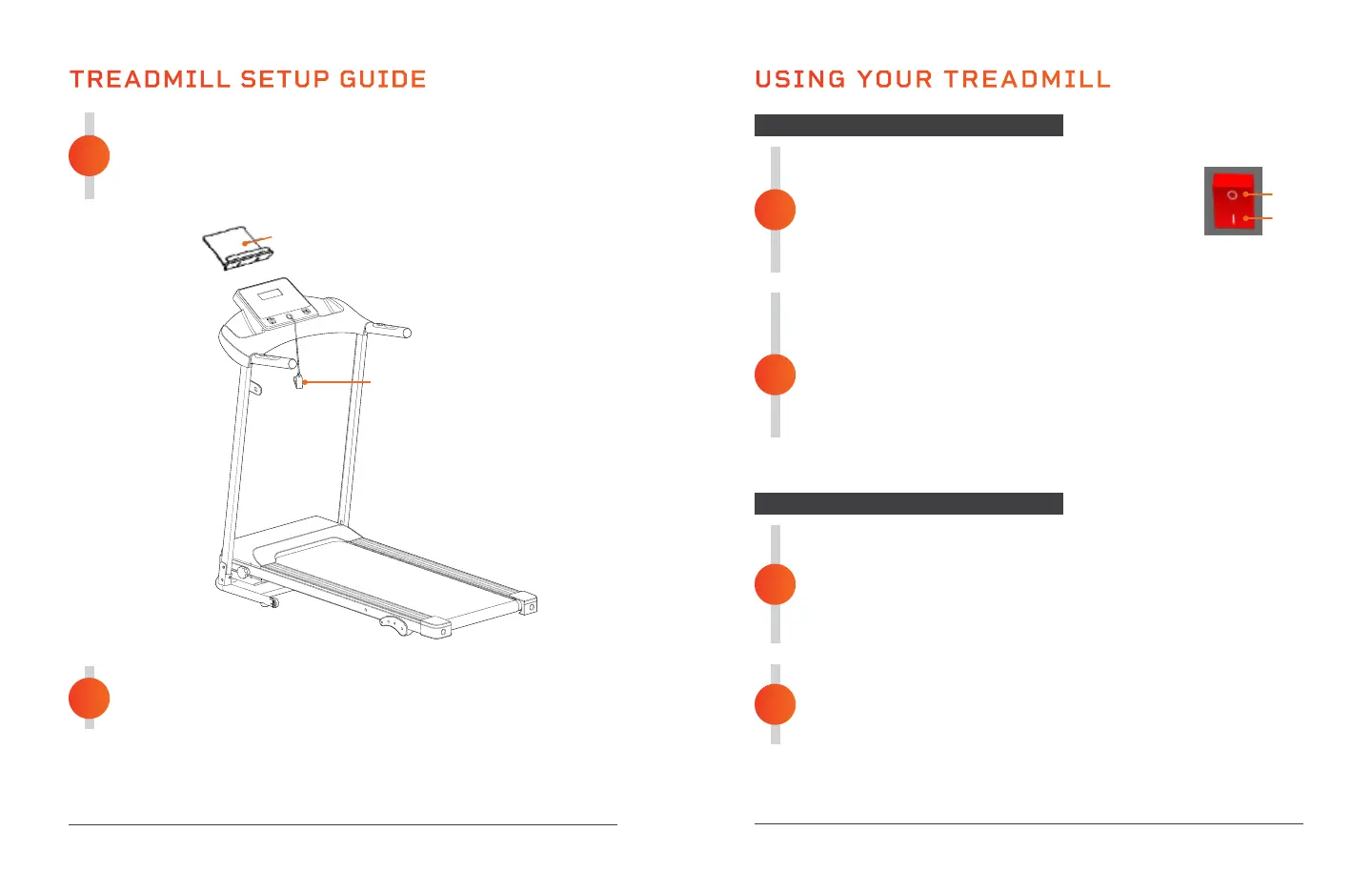 TREADMILL SETUP GUIDE

USING YOUR TREADMILL