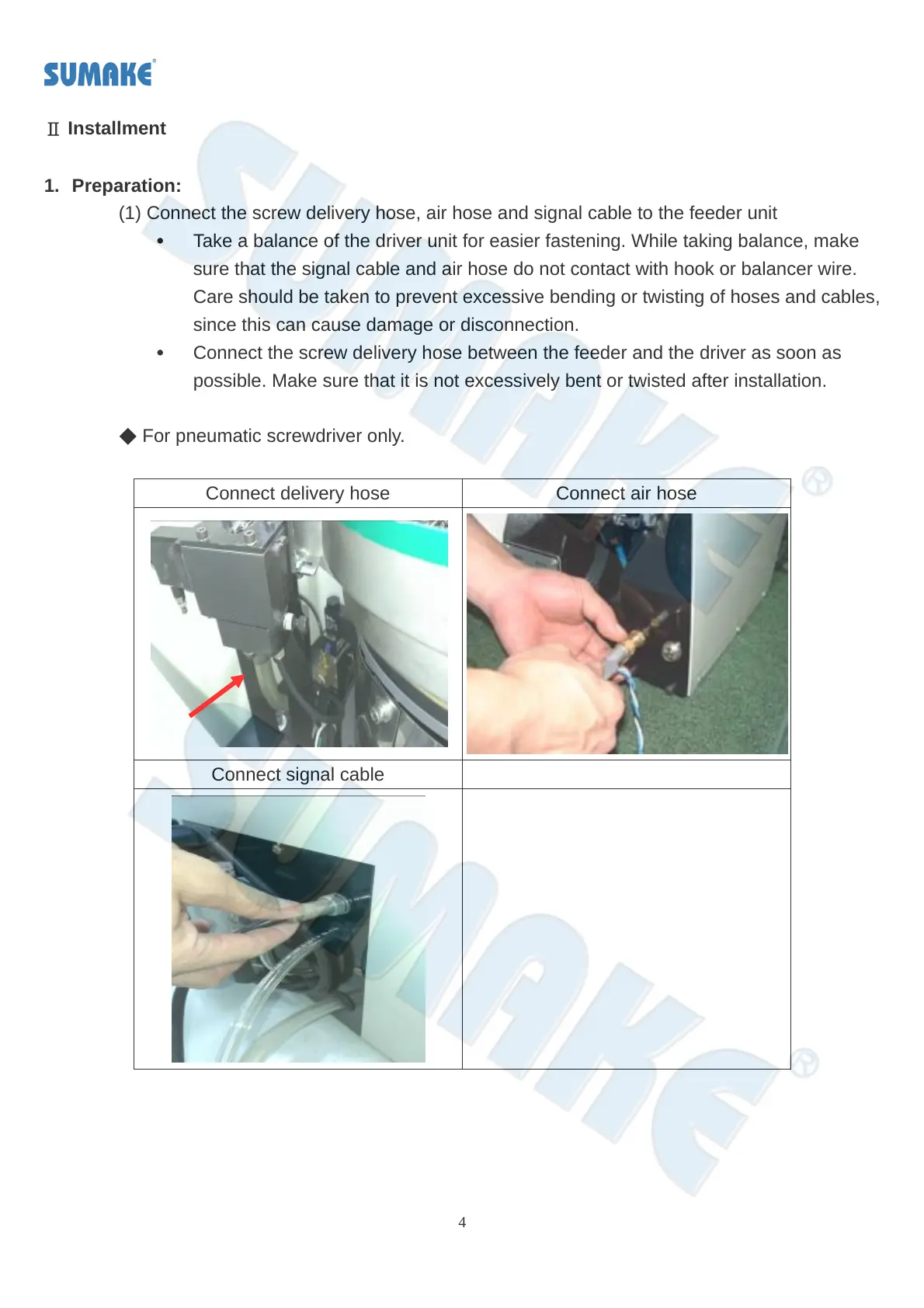 SUMAKE®

Ⅱ Installment

1. Preparation:

(1) Connect the screw delivery hose, air hose and signal cable to the feeder unit

• Take a balance of the driver unit for easier fastening. While taking balance, make sure that the signal cable and air hose do not contact with hook or balancer wire. Care should be taken to prevent excessive bending or twisting of hoses and cables, since this can cause damage or disconnection.

• Connect the screw delivery hose between the feeder and the driver as soon as possible. Make sure that it is not excessively bent or twisted after installation.

◆ For pneumatic screwdriver only.

| Connect delivery hose | Connect air hose |
|---|---|
| | |
| Connect signal cable | |
| | |

SUMAKE®
SUMAKE®

4