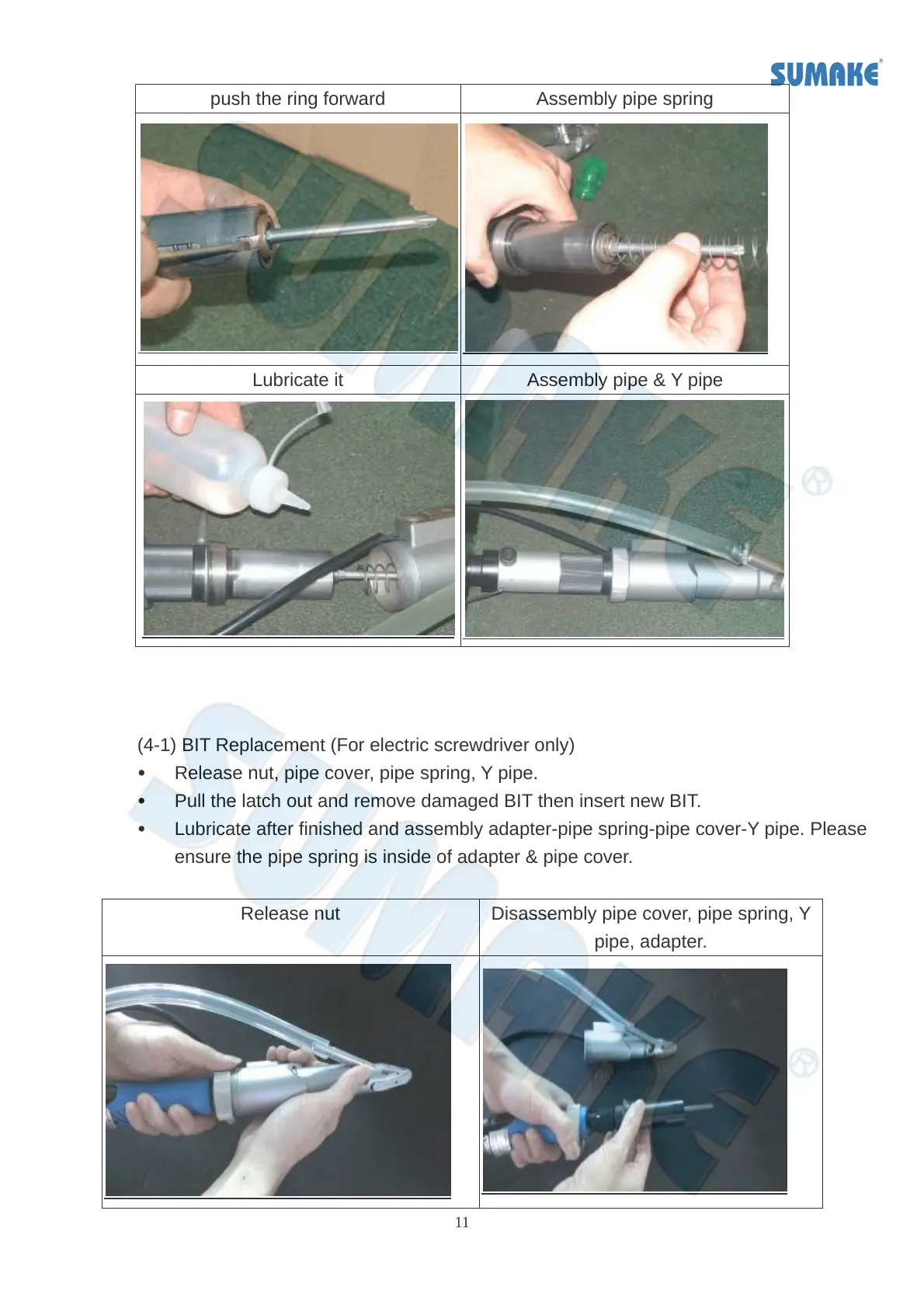 SUMAKE®

| push the ring forward | Assembly pipe spring |
|---|---|
| | |
| Lubricate it | Assembly pipe & Y pipe |
| | |

(4-1) BIT Replacement (For electric screwdriver only)

• Release nut, pipe cover, pipe spring, Y pipe.

• Pull the latch out and remove damaged BIT then insert new BIT.

• Lubricate after finished and assembly adapter-pipe spring-pipe cover-Y pipe. Please ensure the pipe spring is inside of adapter & pipe cover.

| Release nut | Disassembly pipe cover, pipe spring, Y pipe, adapter. |
|---|---|
| | |

11