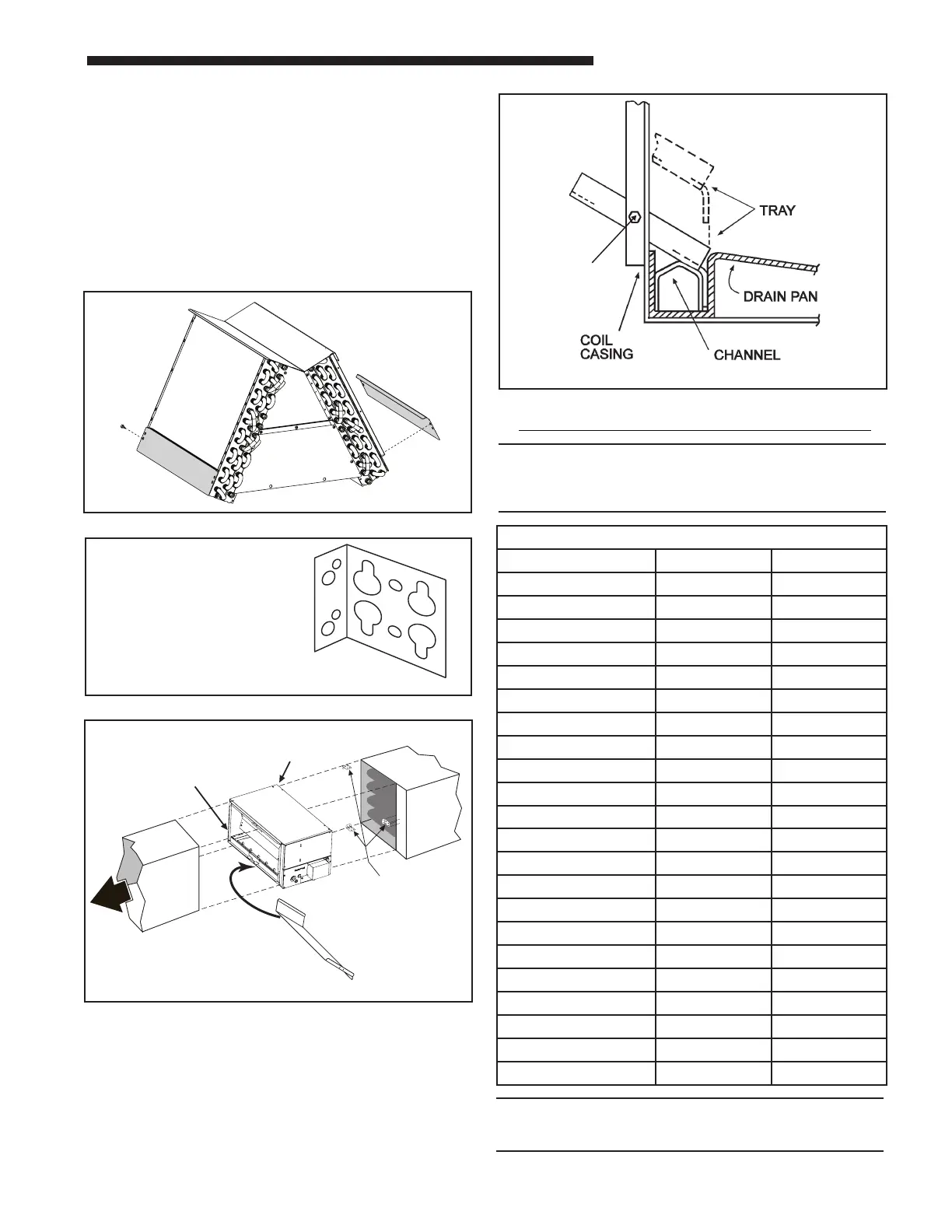 TRAY

DRAIN PAN

COIL
CASING

CHANNEL