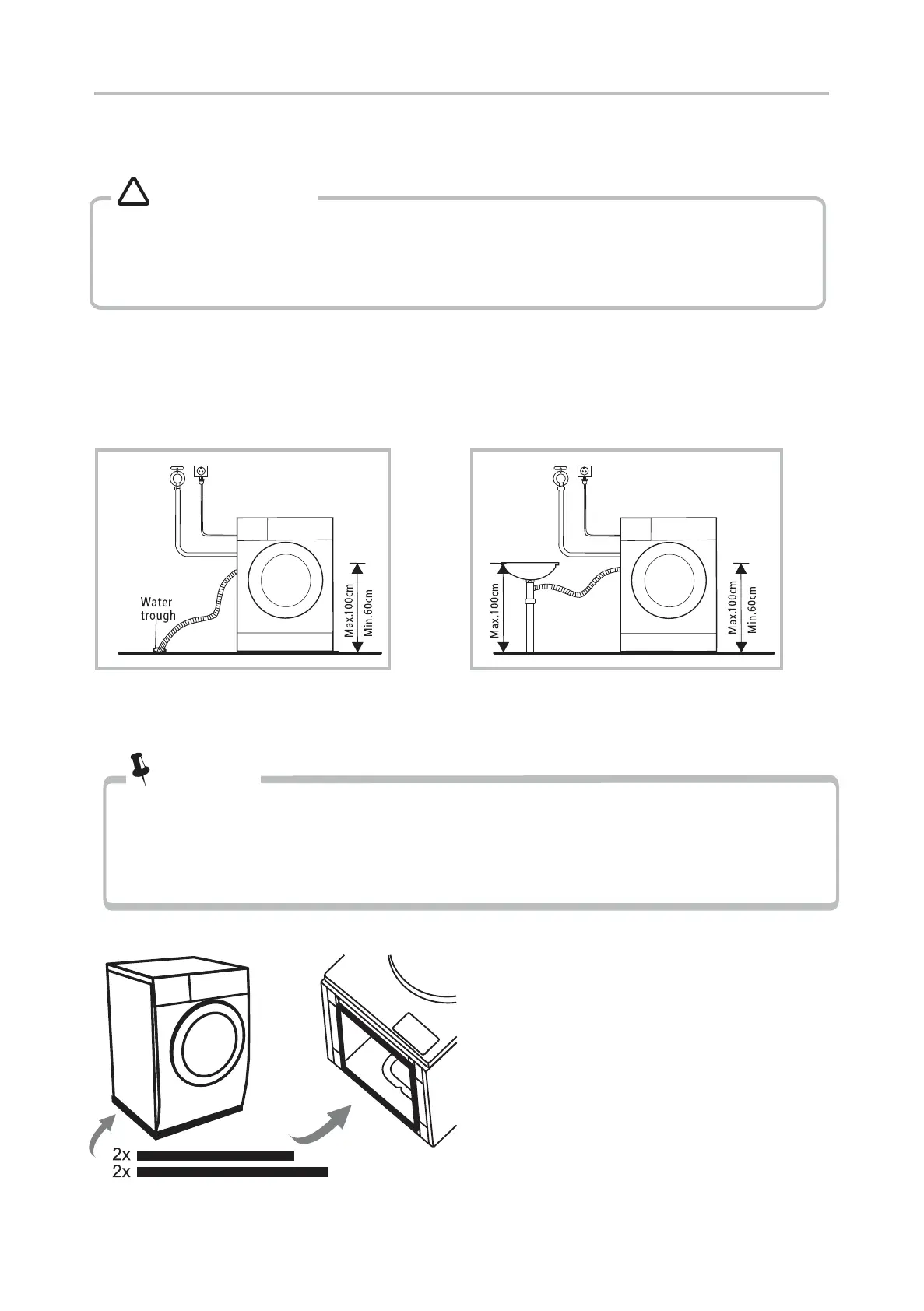 Water trough

Max.100cm

Min.60cm

Max.100cm

Max.100cm

Min.60cm

2x

2x