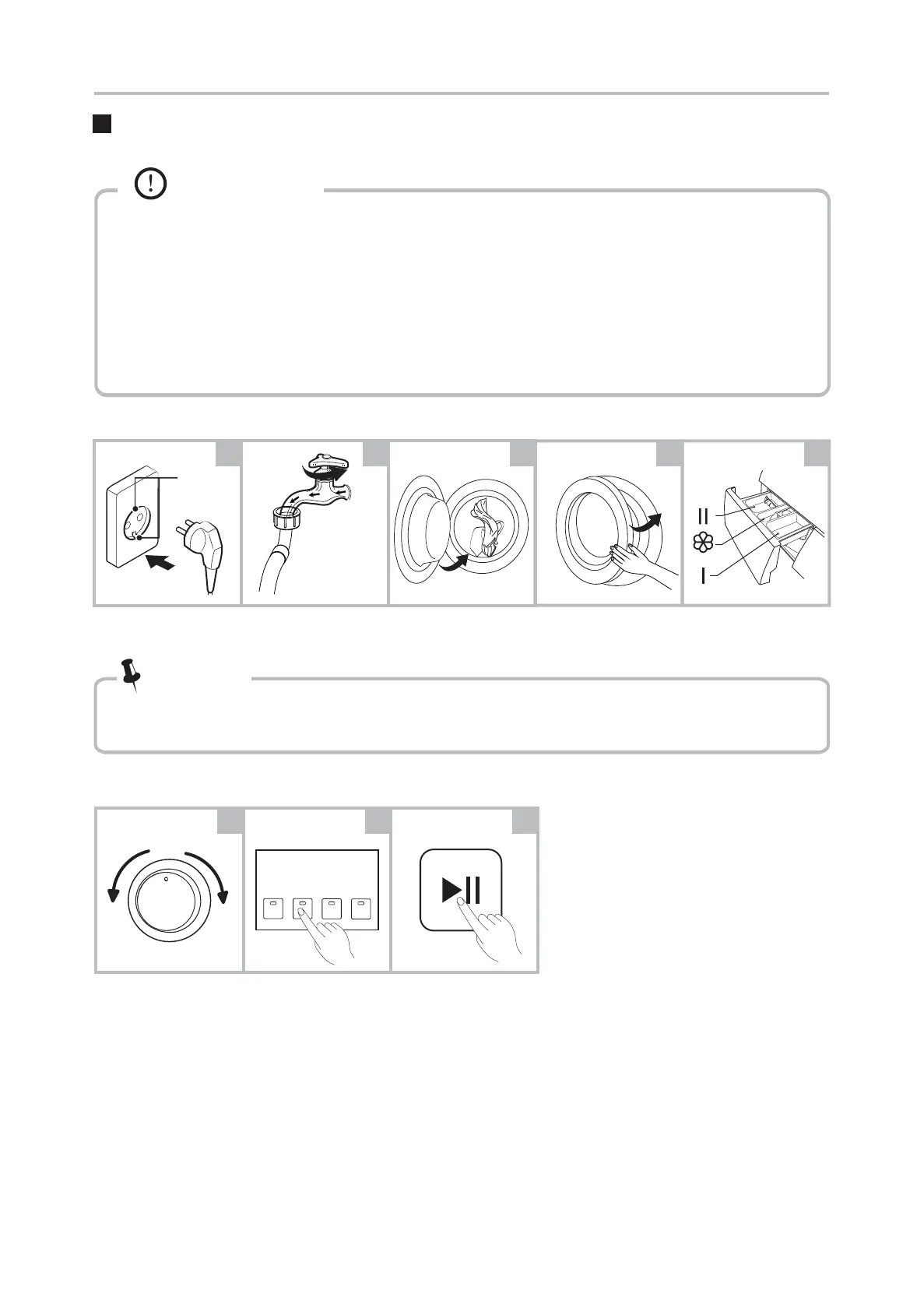 II

I