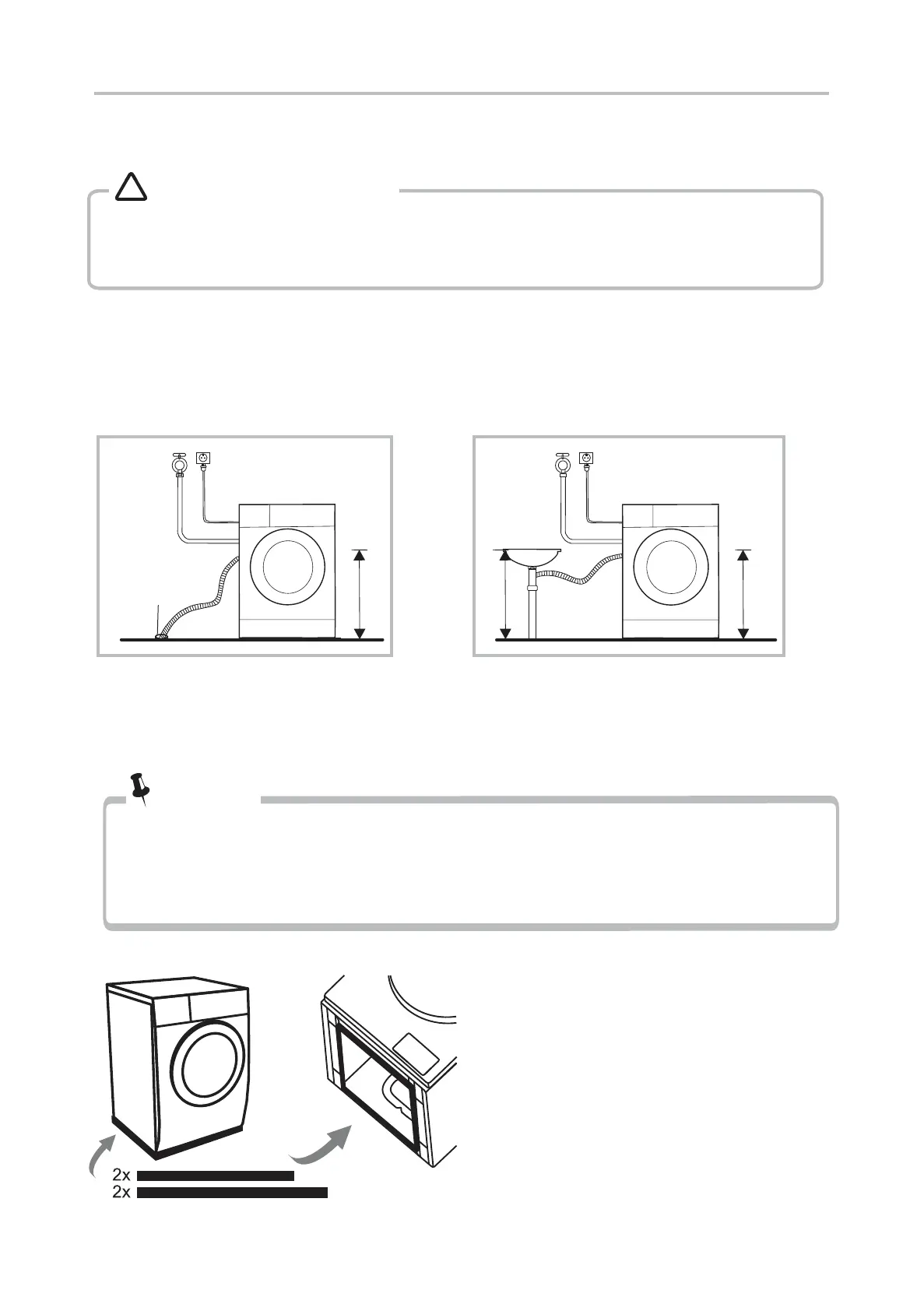 2x
2x