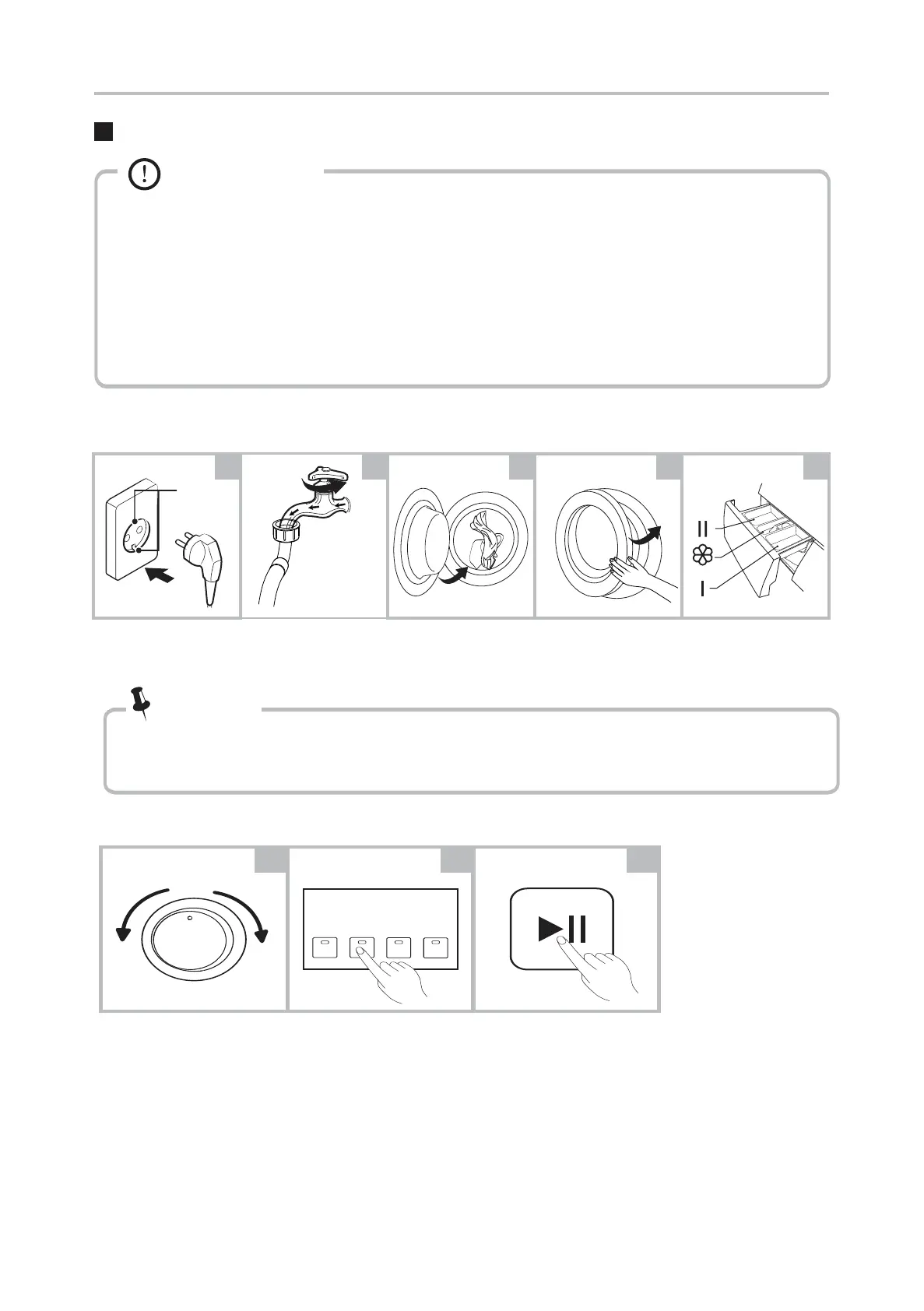 II

I