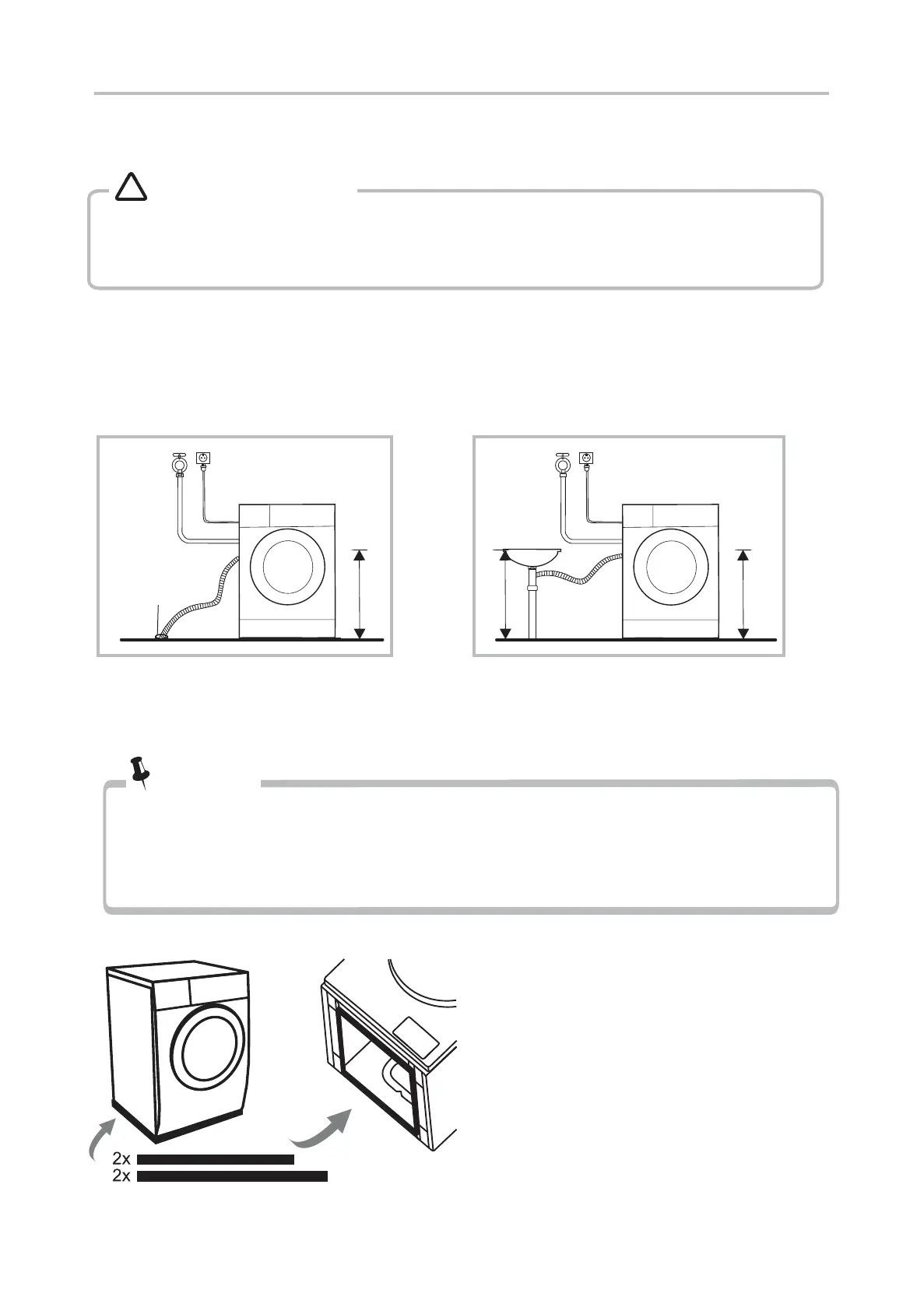 2x
2x