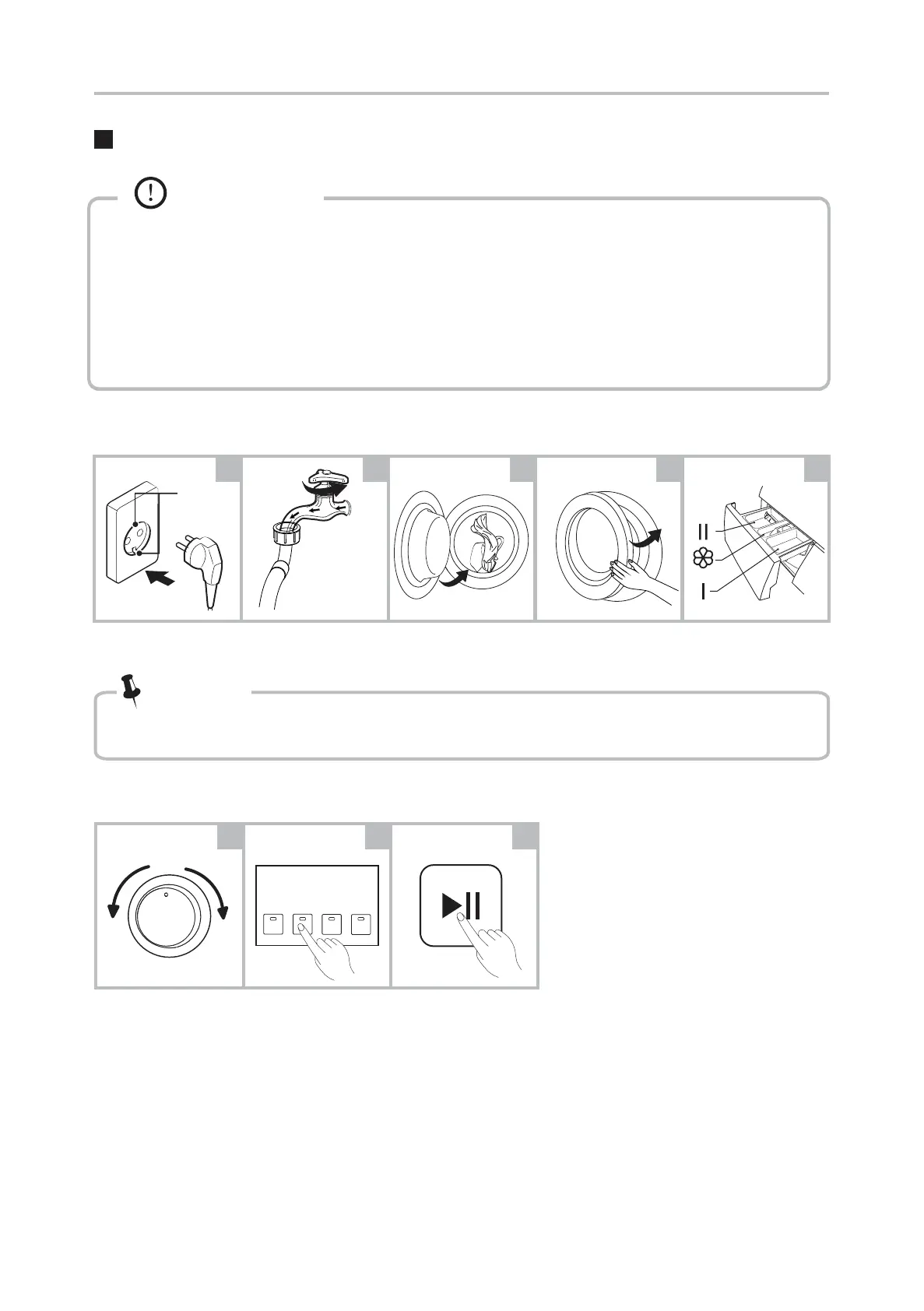 II

I