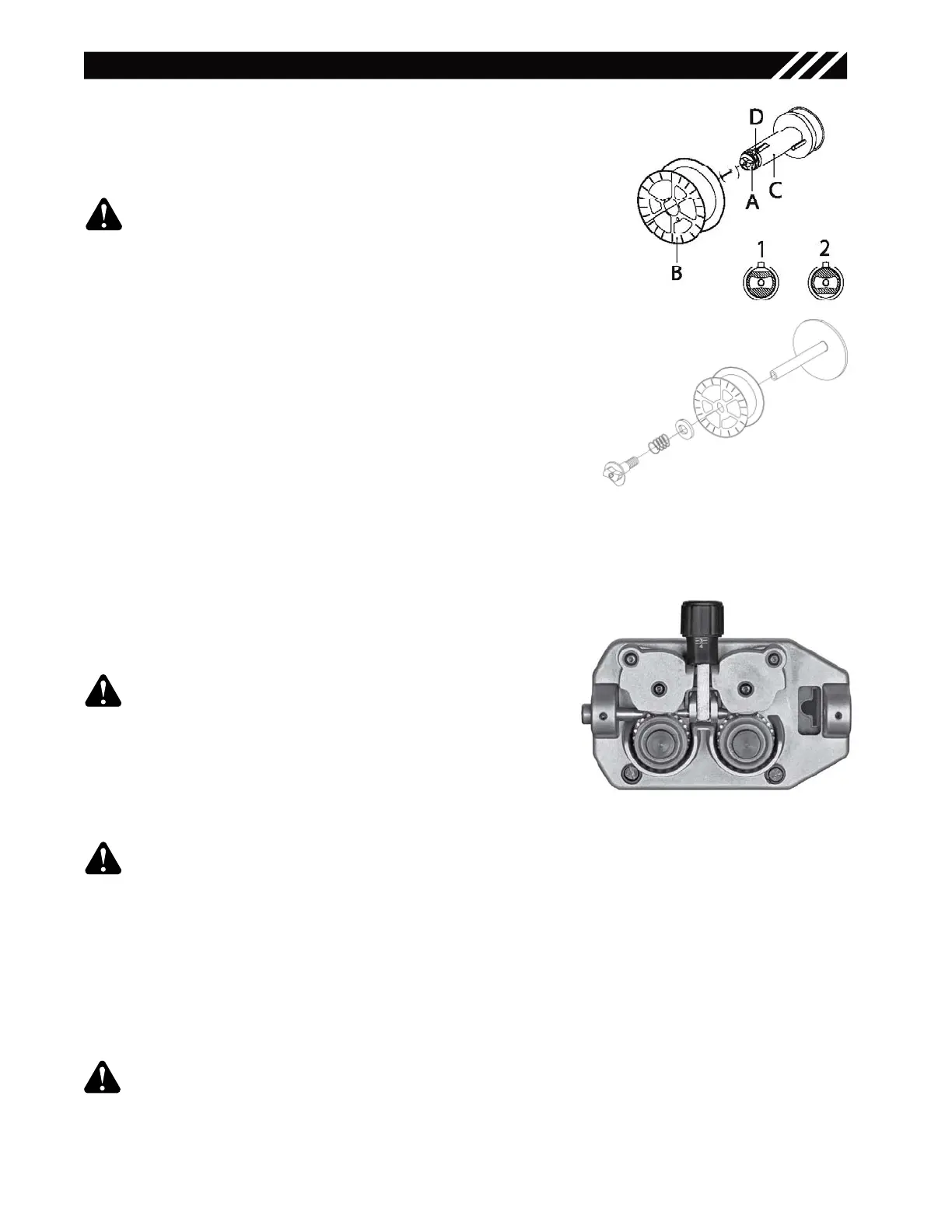 D
A
C
B
1
2
4