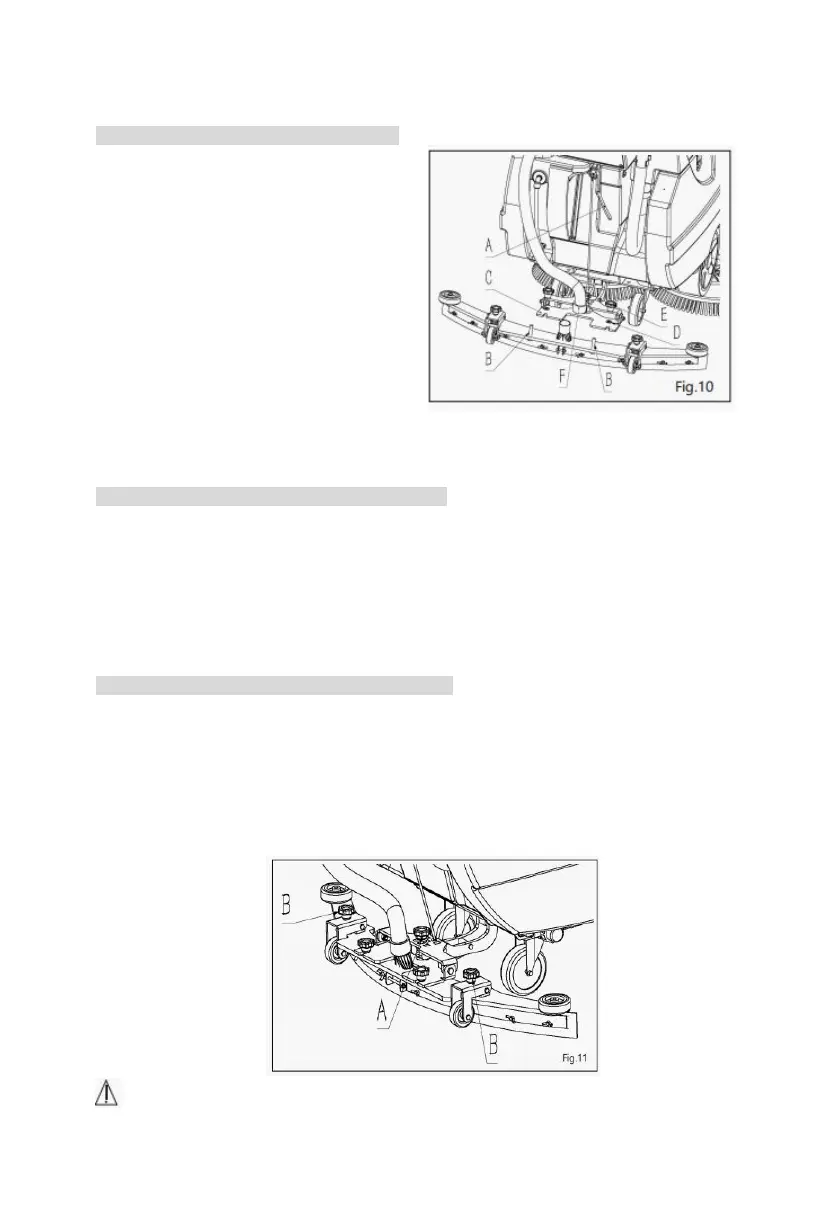 A
C
E
D
B
F
B
Fig.10

B
A
B
Fig.11