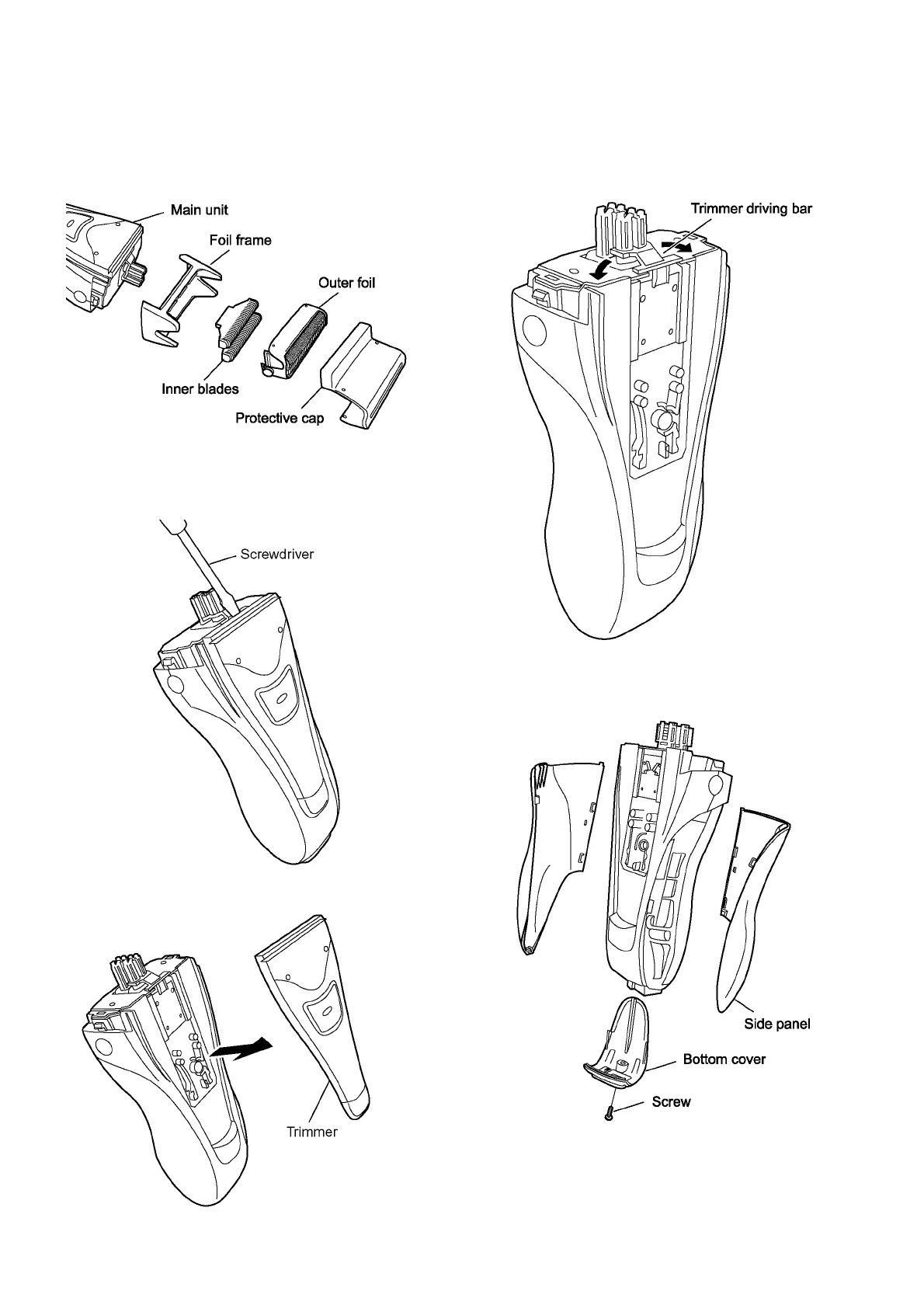 Main unit

Foil frame

Outer foil

Inner blades

Protective cap

Screwdriver

Trimmer

Trimmer driving bar

Side panel

Bottom cover

Screw