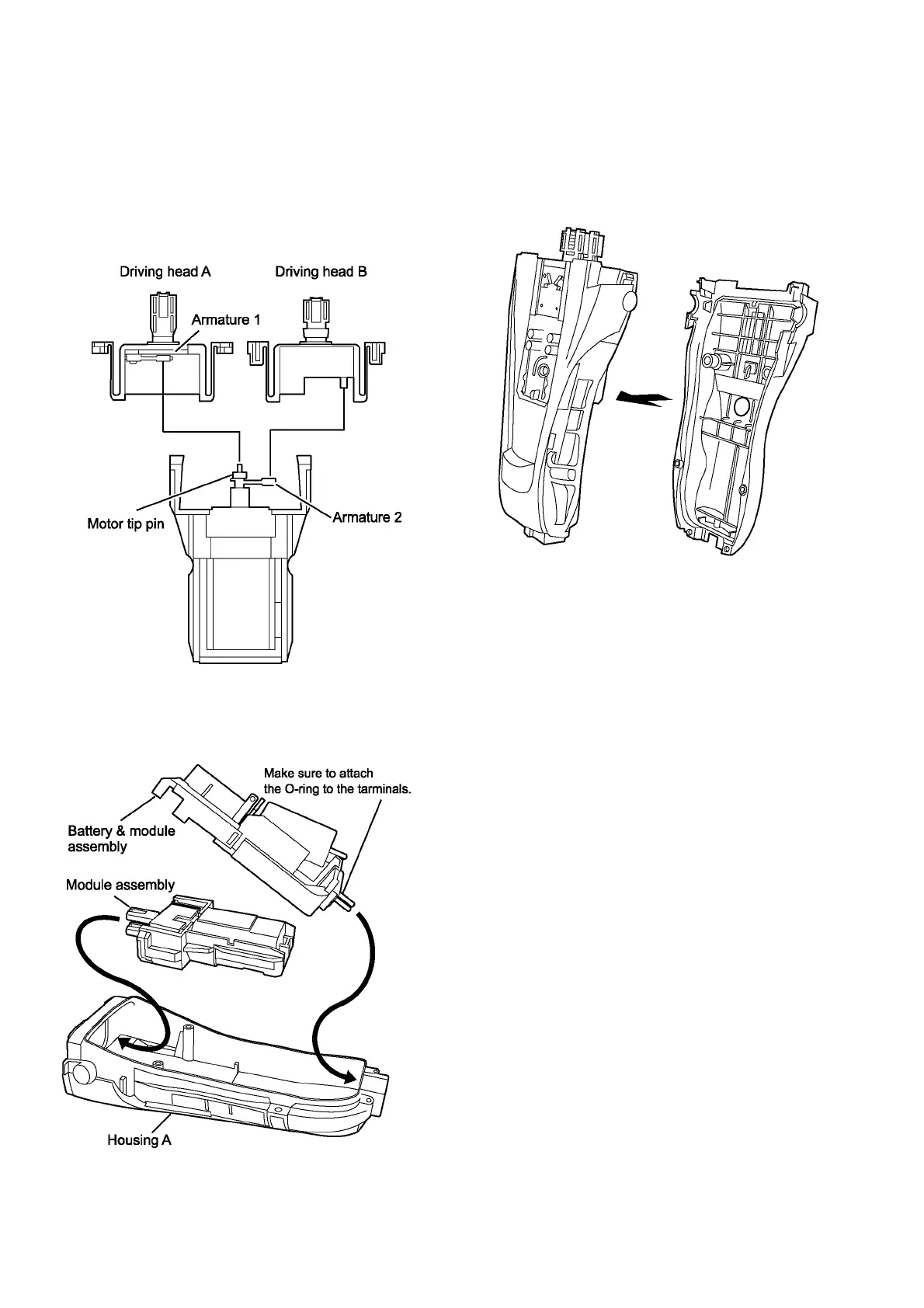 Driving head A

Driving head B

Armature 1

Motor tip pin

Armature 2

Make sure to attach the O-ring to the tarminals.

Battery & module assembly

Module assembly

Housing A