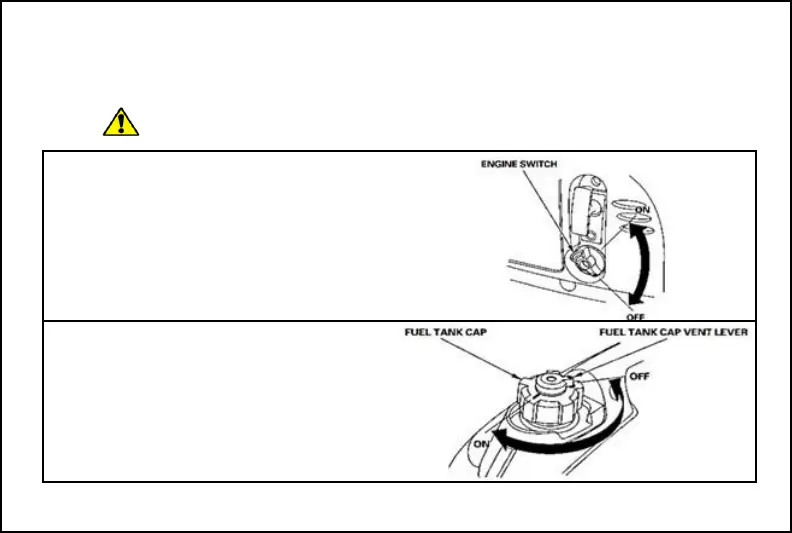 ENGINE SWITCH

ON

OFF

FUEL TANK CAP

FUEL TANK CAP VENT LEVER

OFF

ON