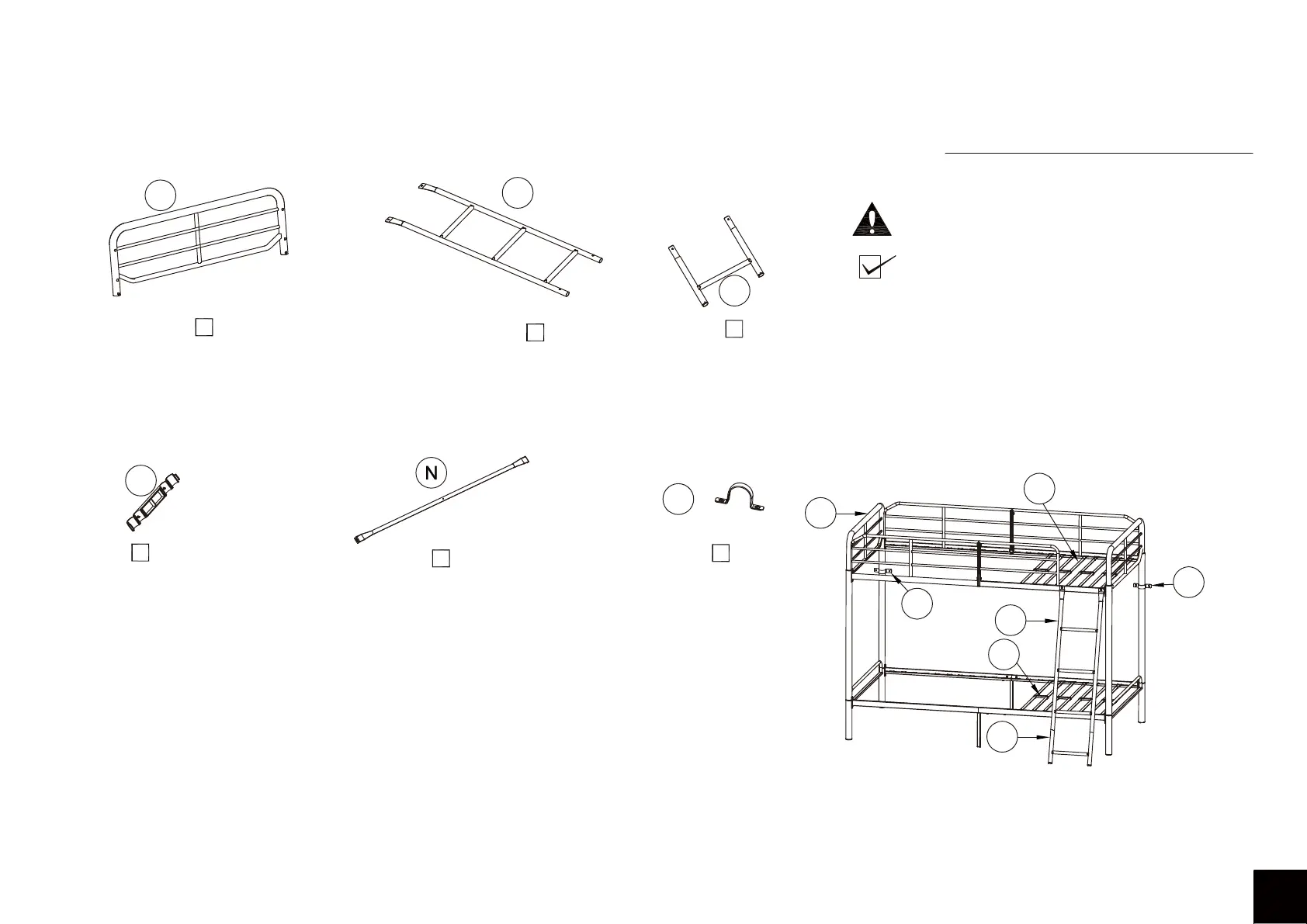 N