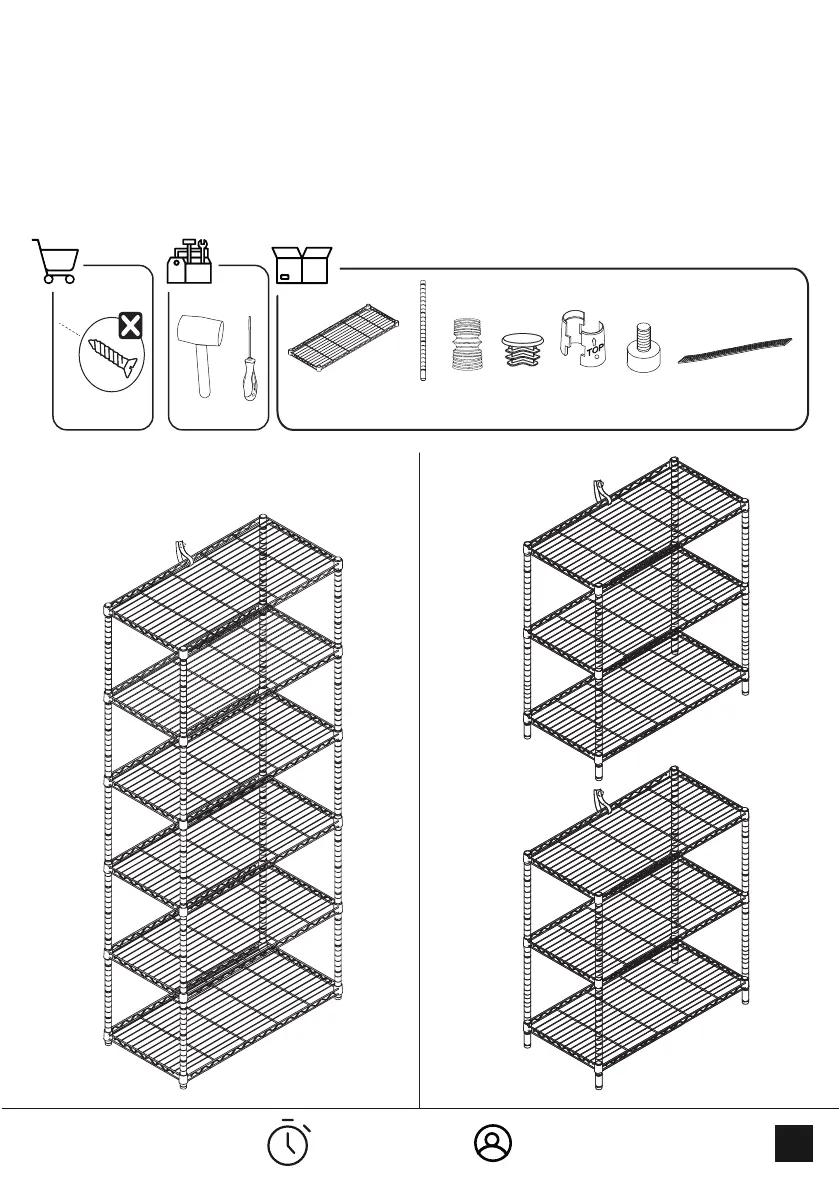 TOP