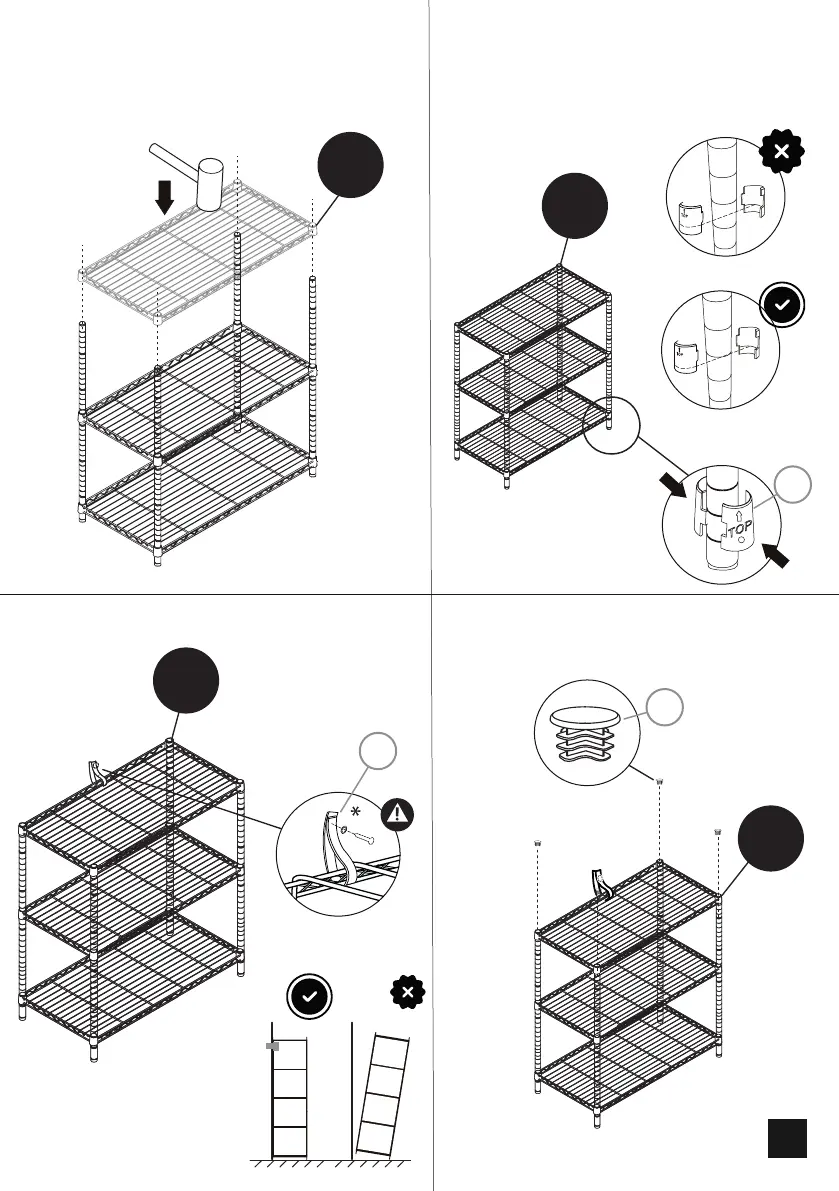 TOP
*