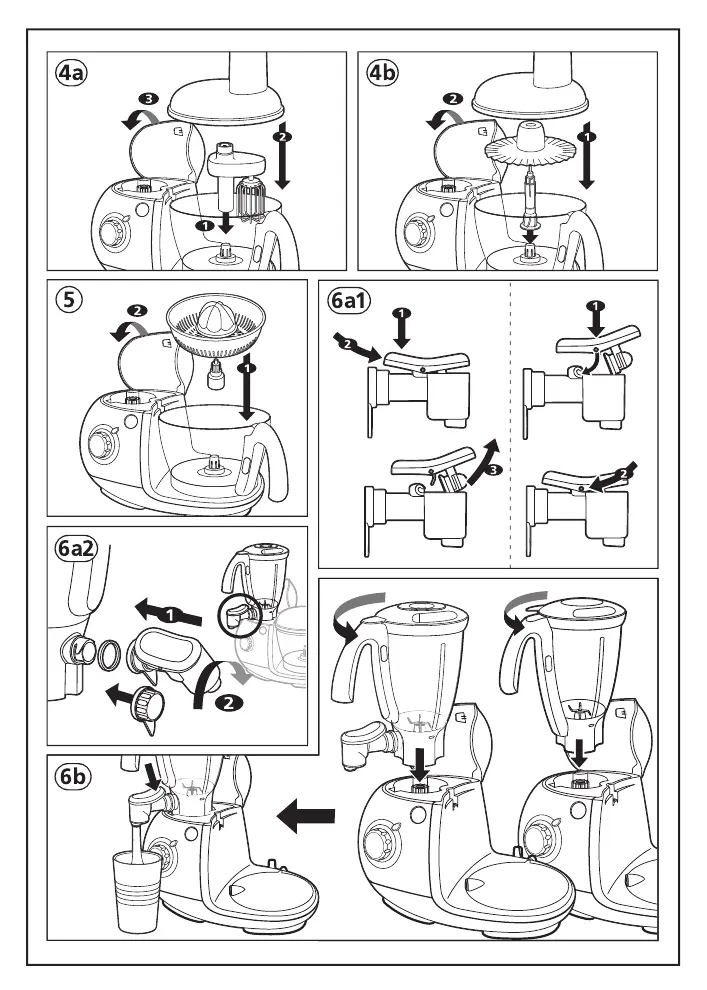 4a
3
2
1

4b
2
1

5
2
1

6a1
1
2
1
3
2

6a2
1
2

6b