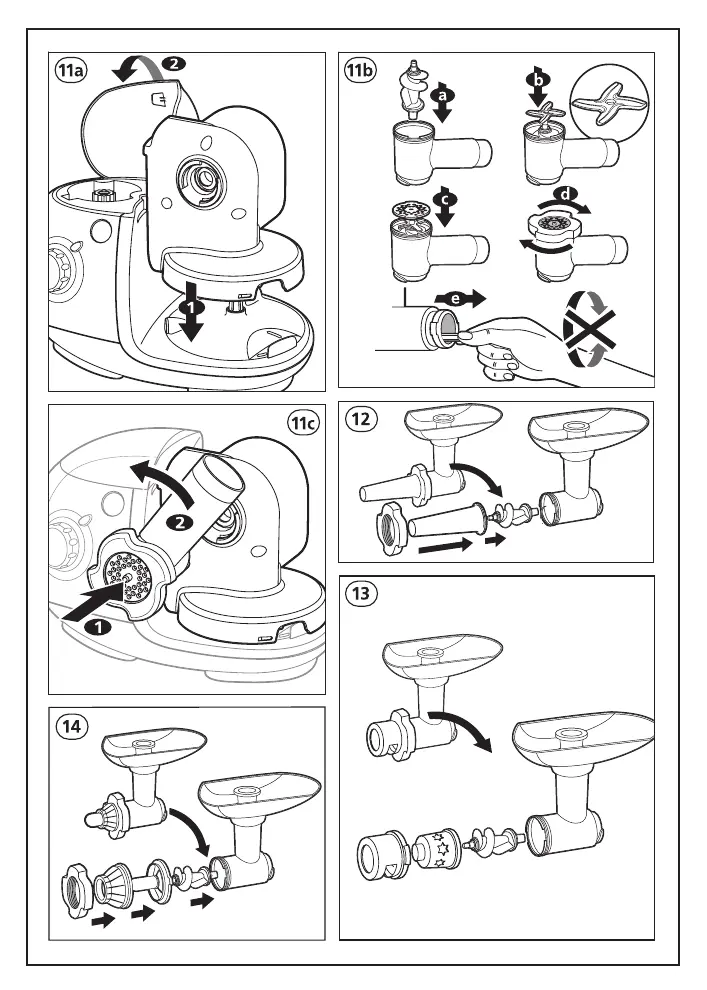 11a
2
1
11b
a
b
c
d
e
11c
2
1
12
13
14