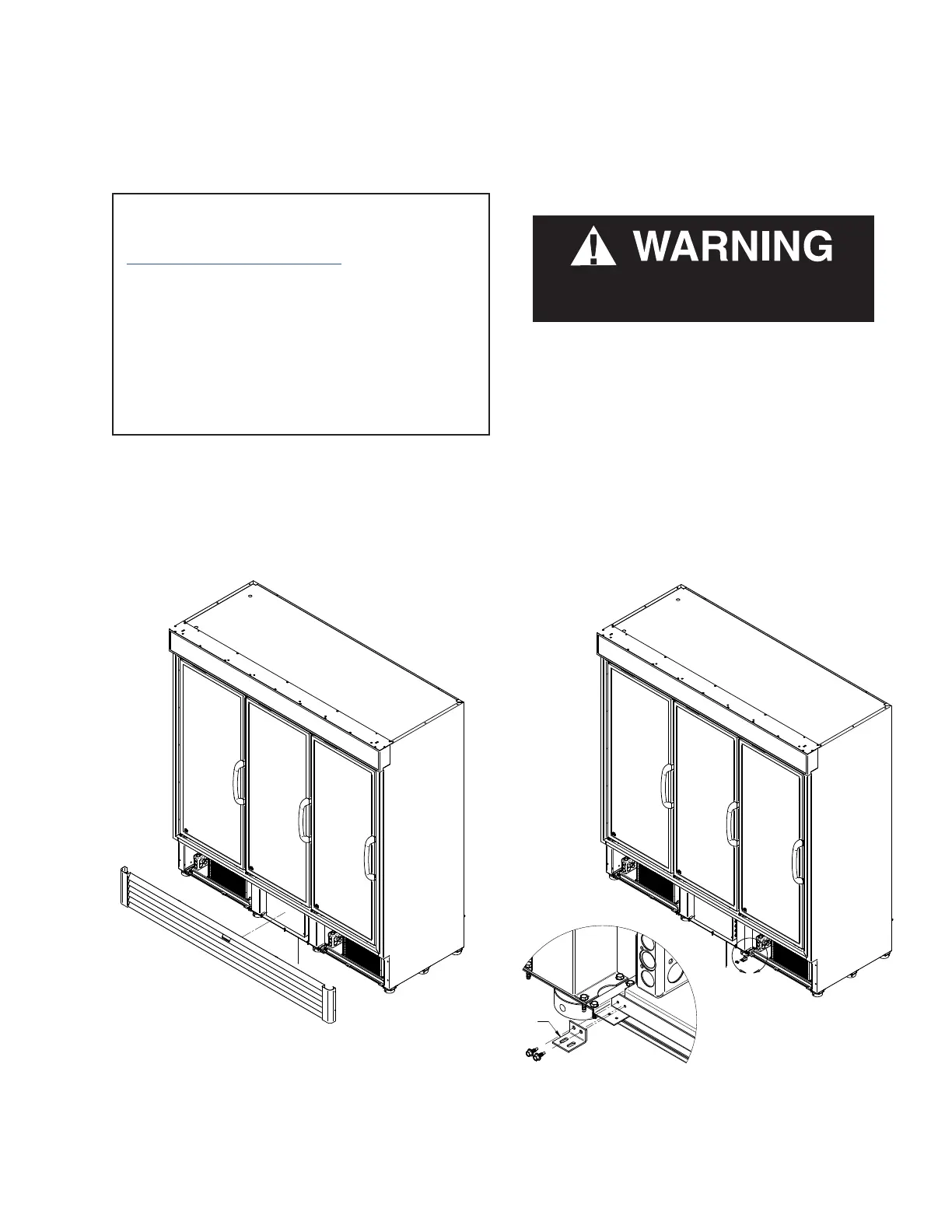 WARNING