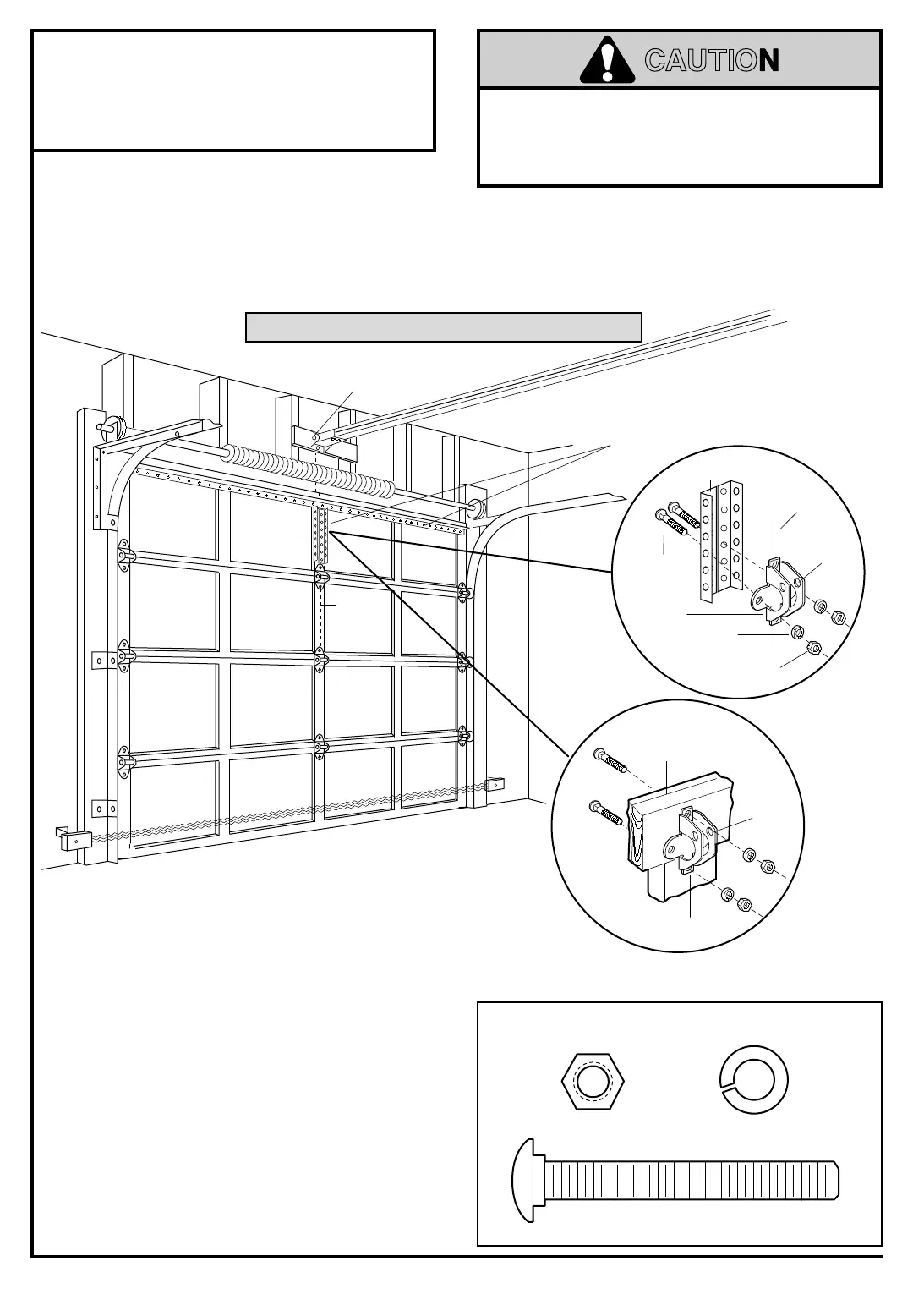 CAUTION