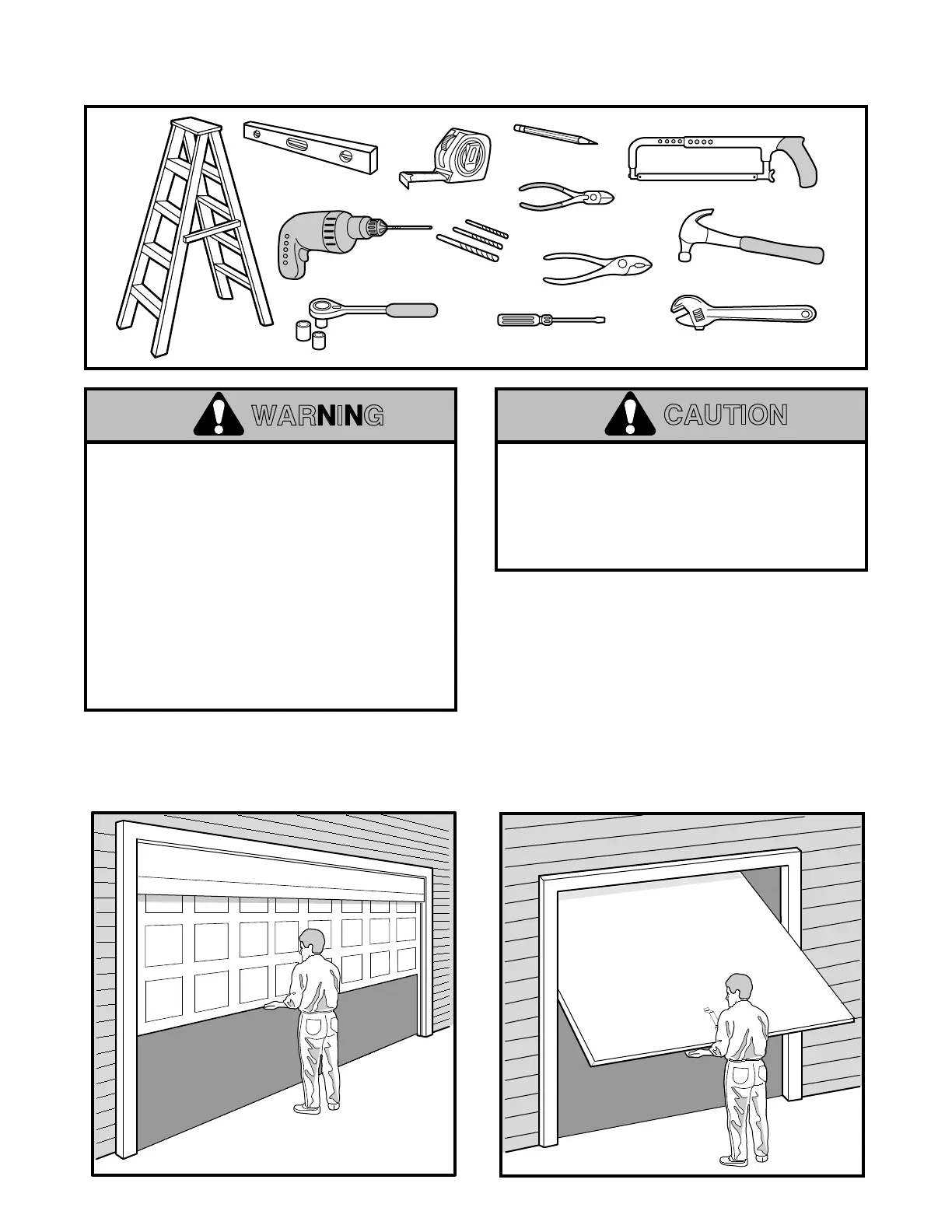 WARNING

CAUTION