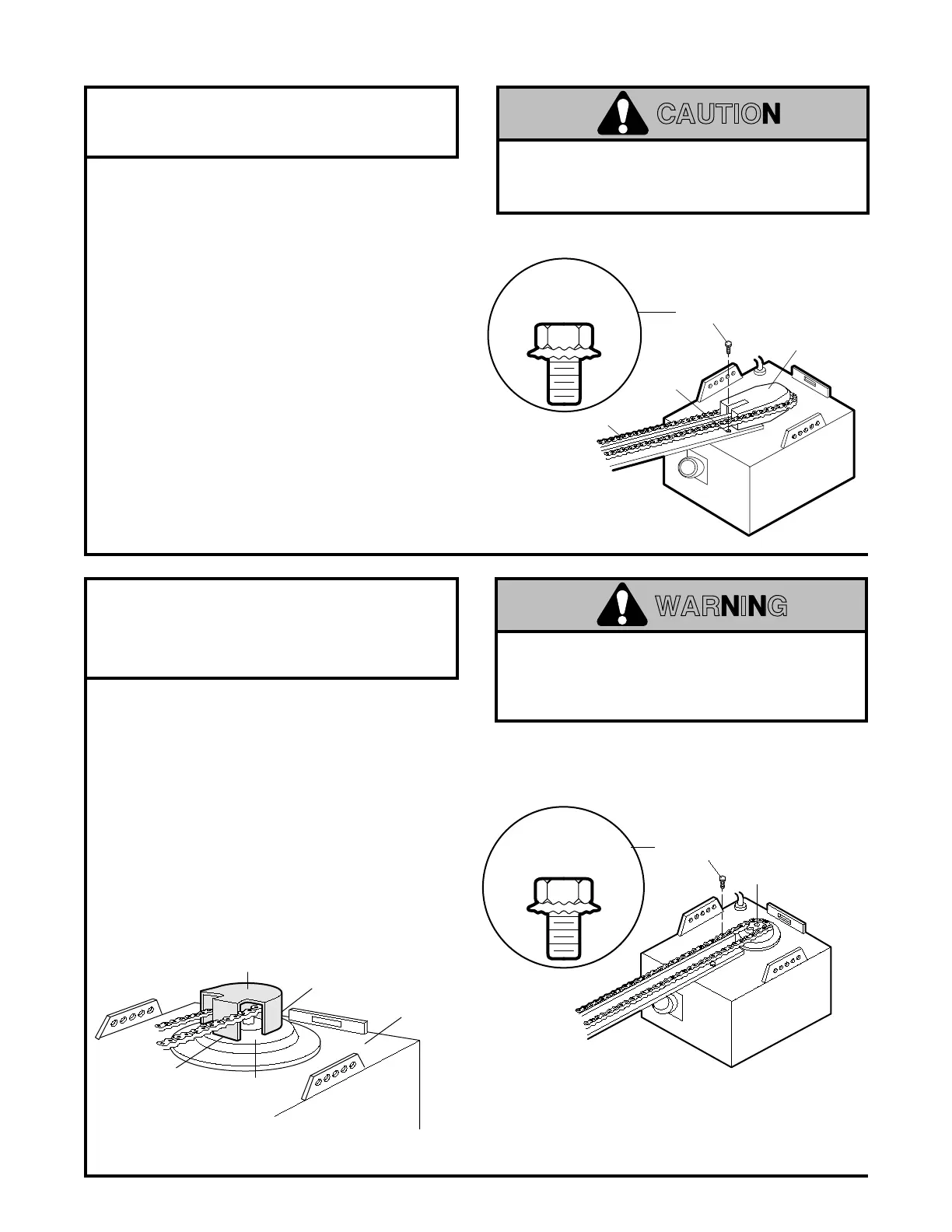 CAUTION

WARNING