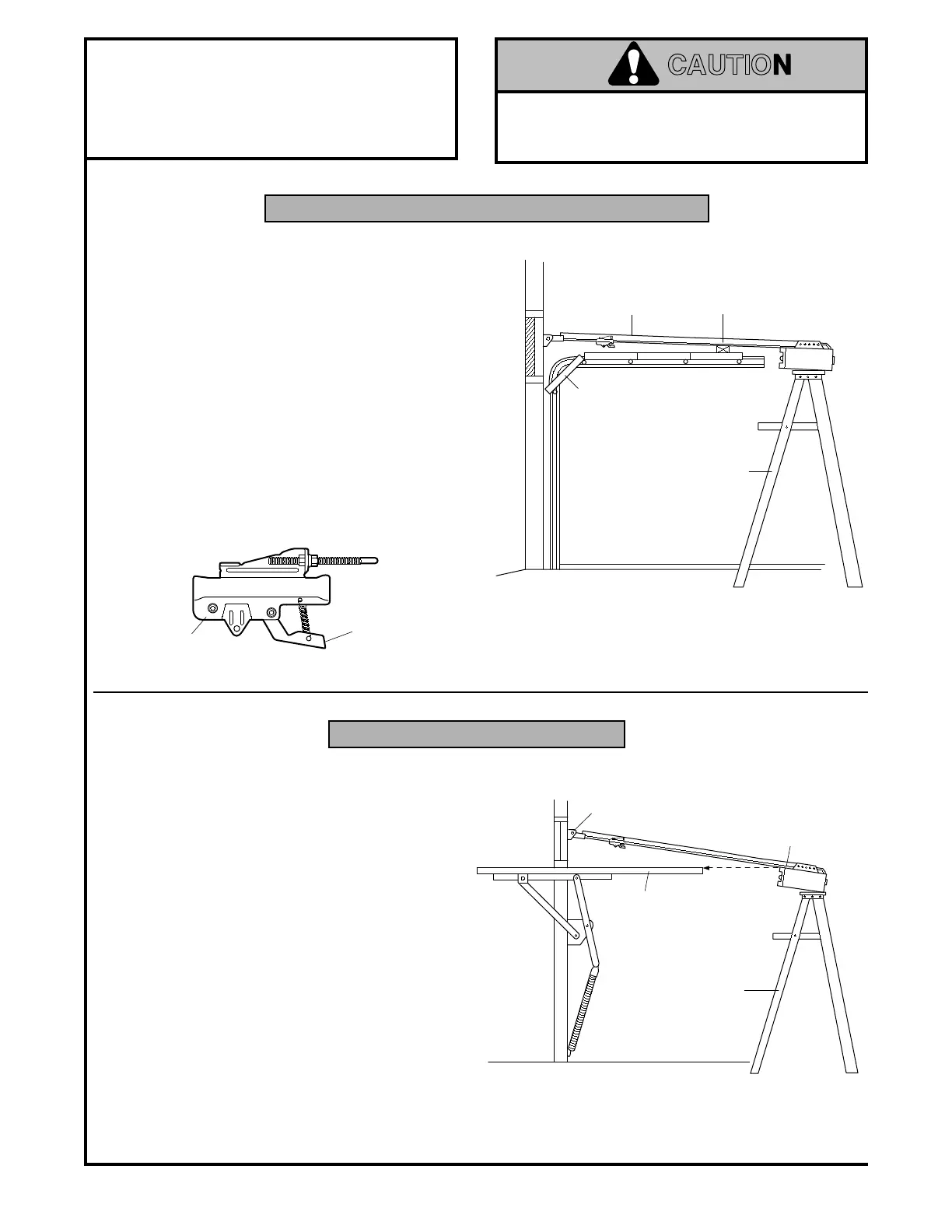 CAUTION