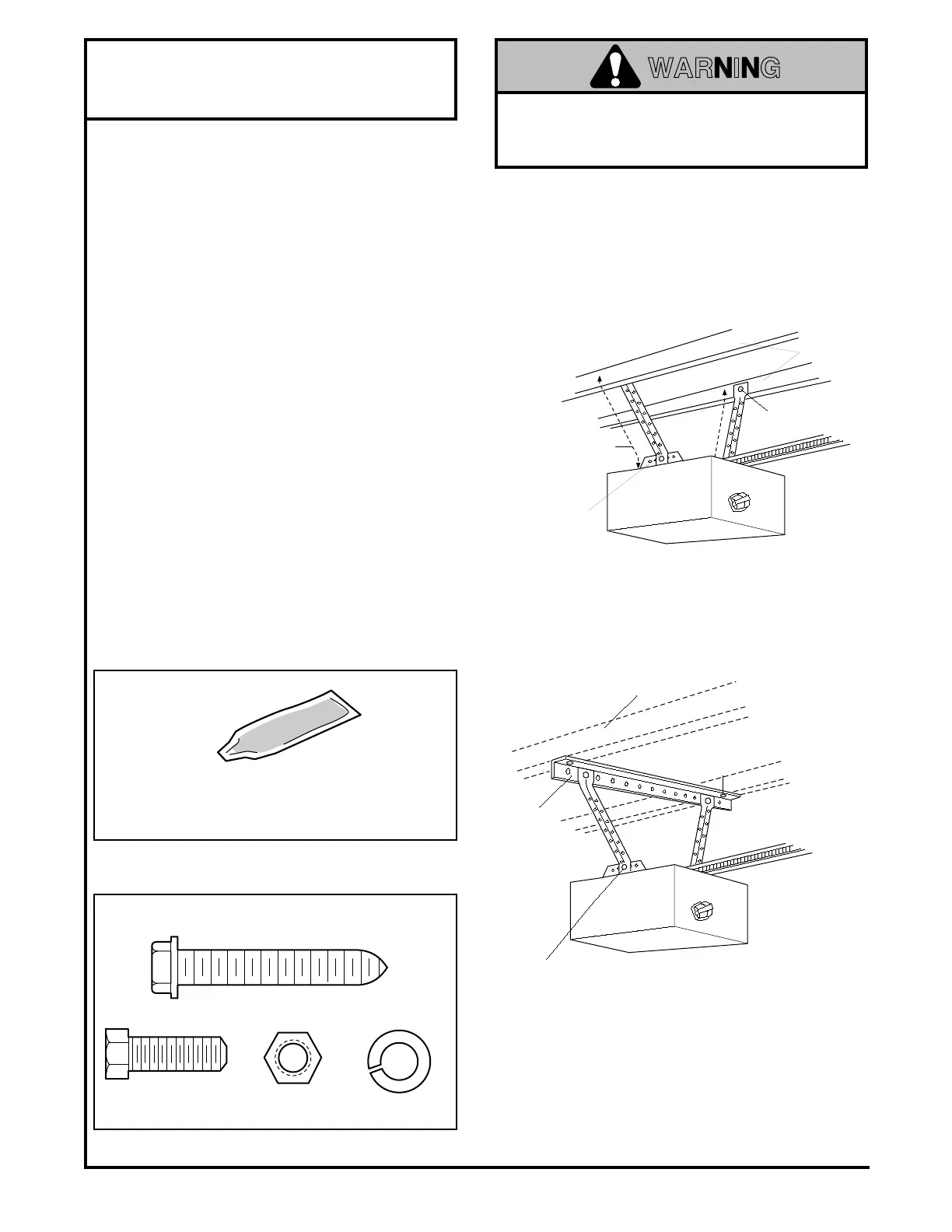 WARNING