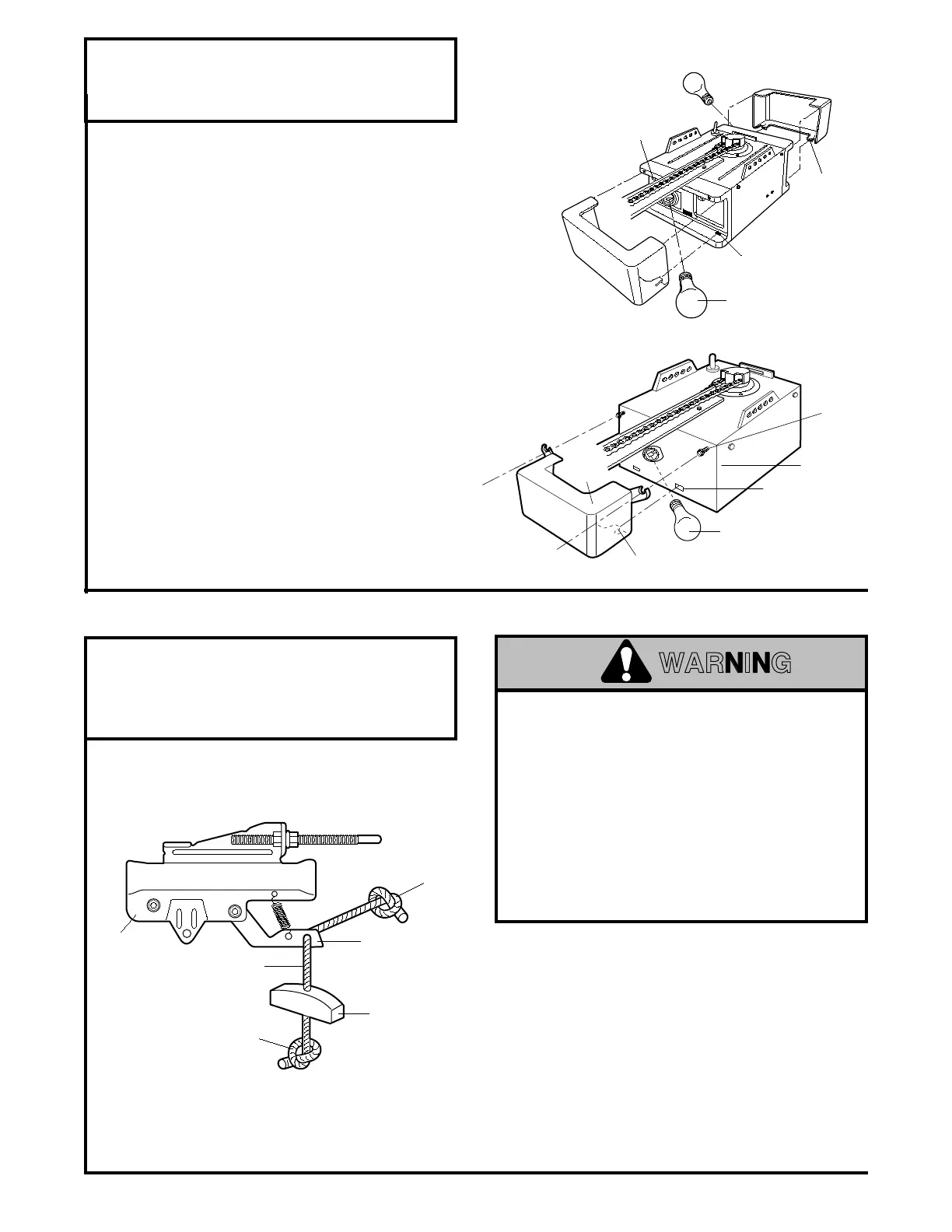 WARNING