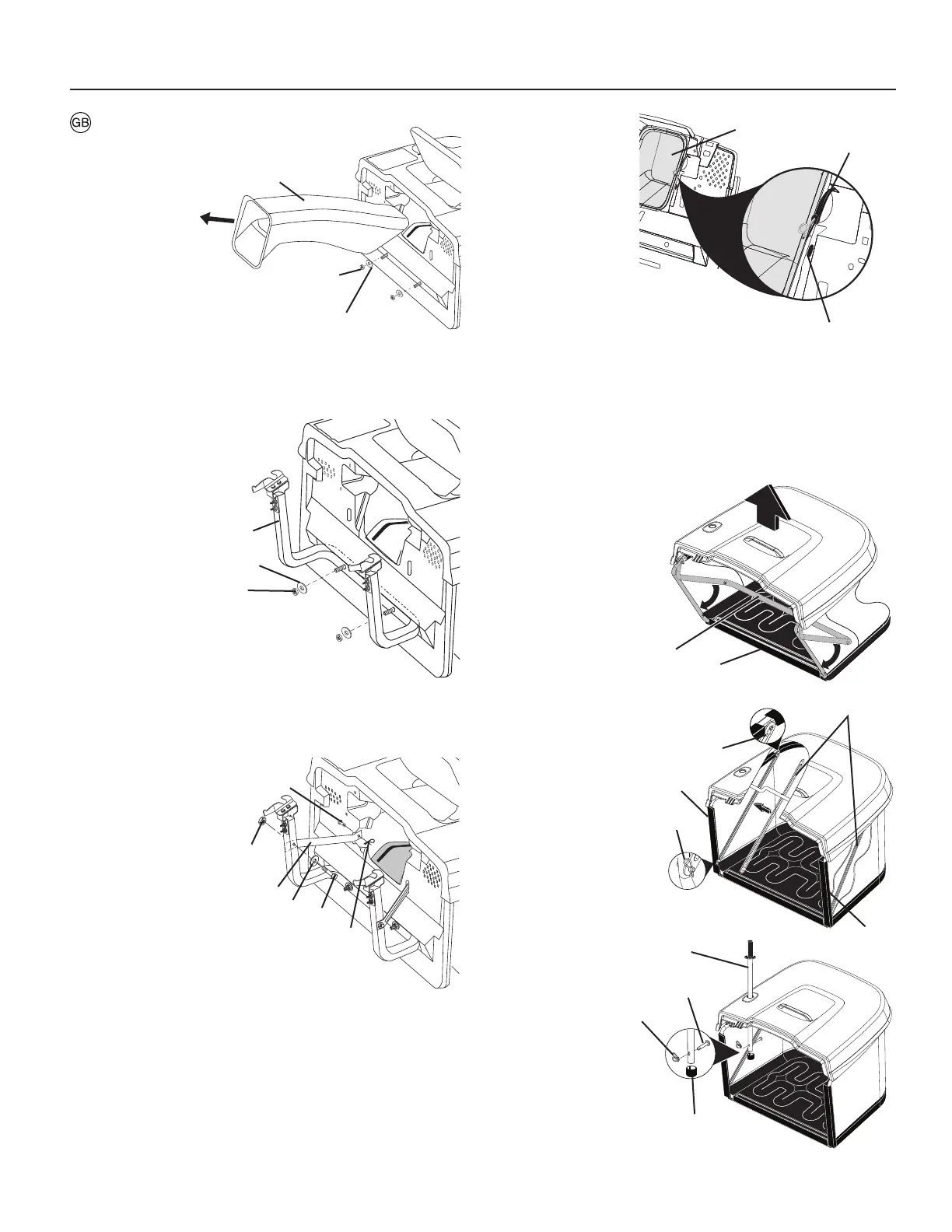 GB