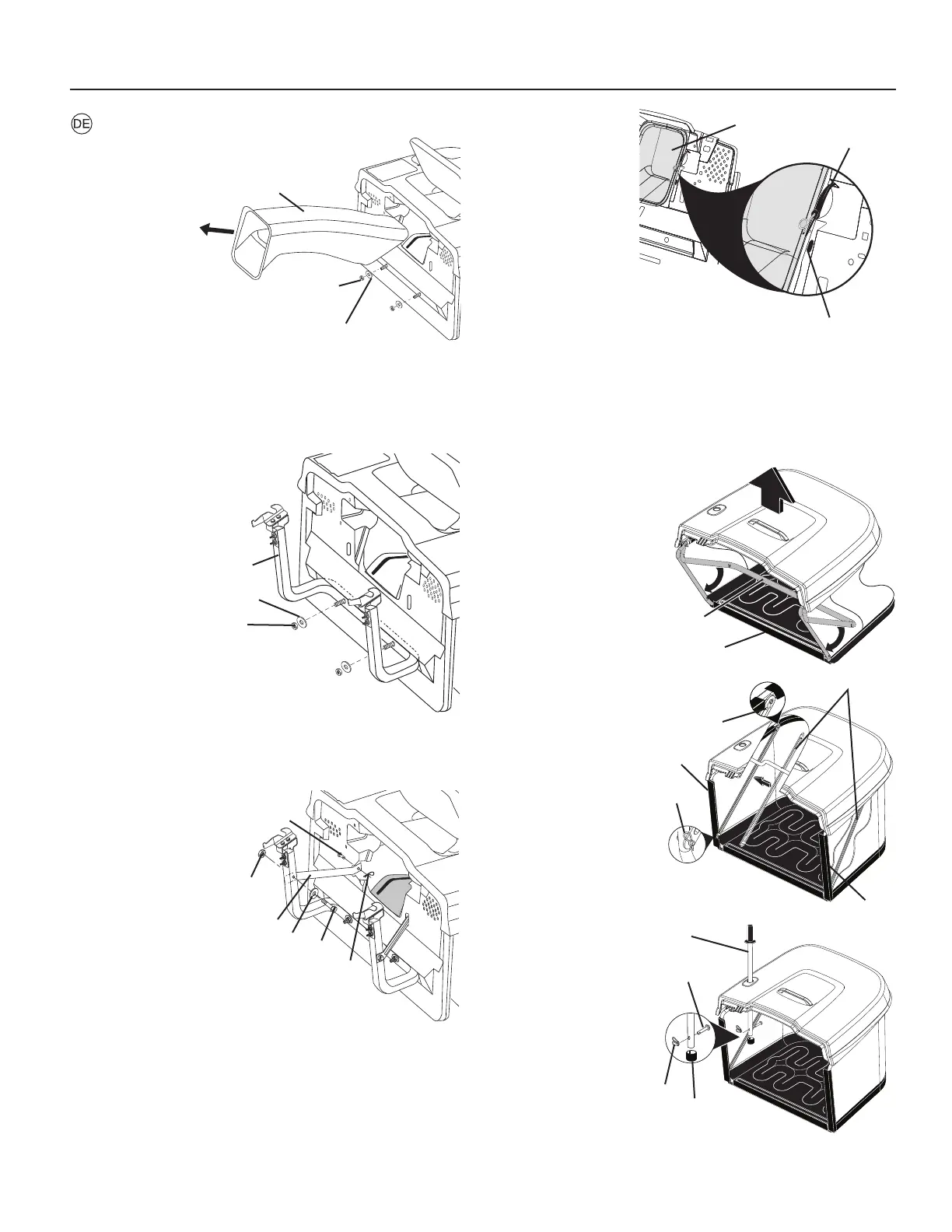 DE