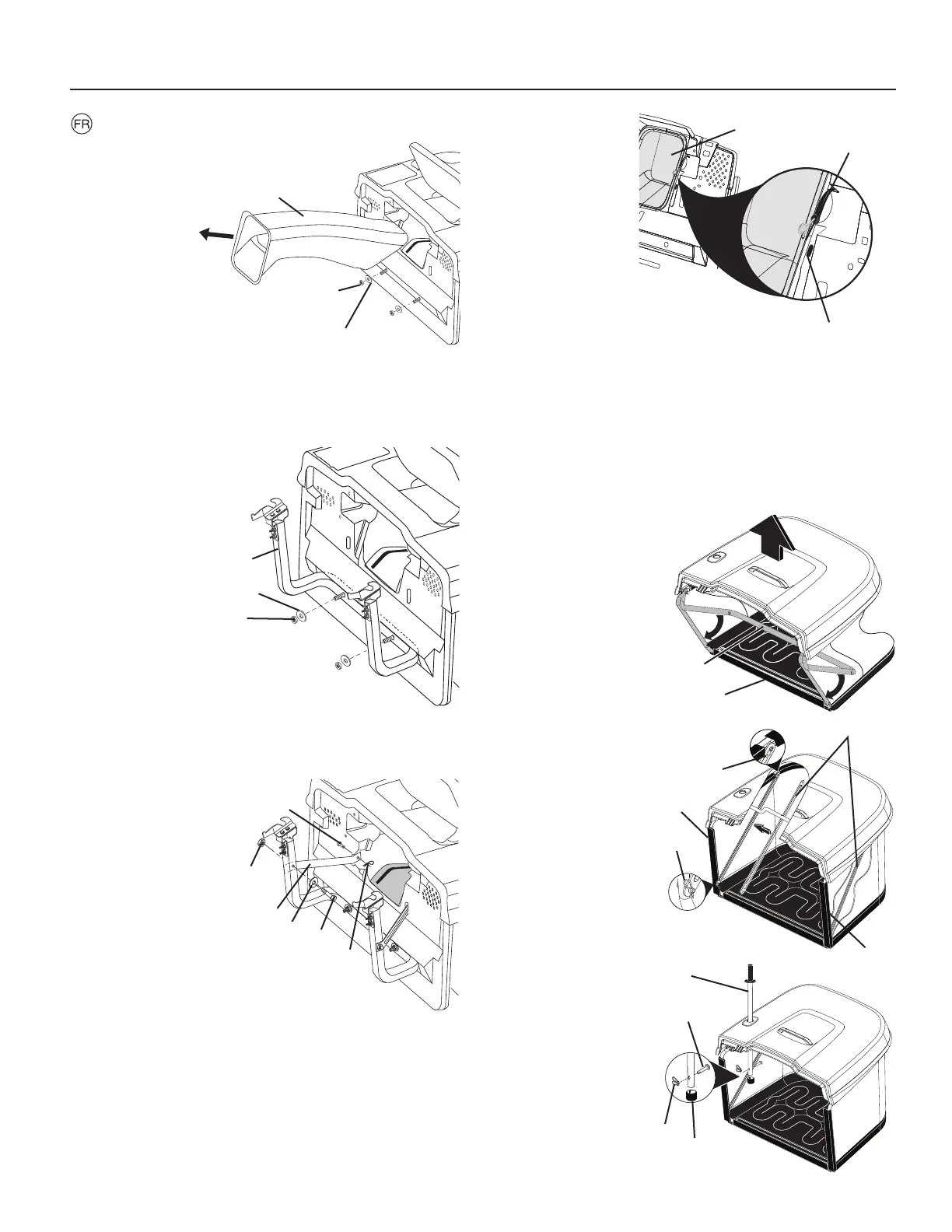 FR