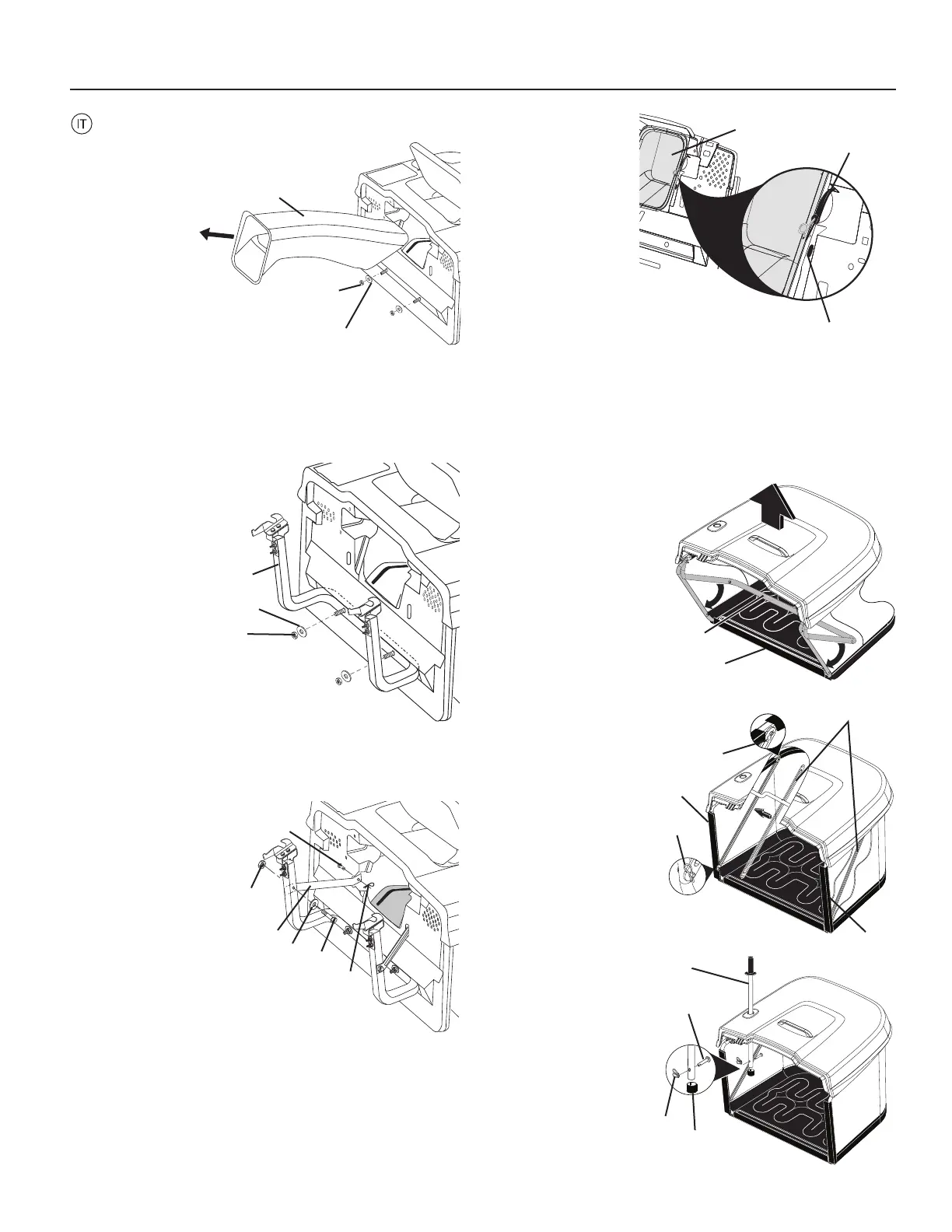 IT