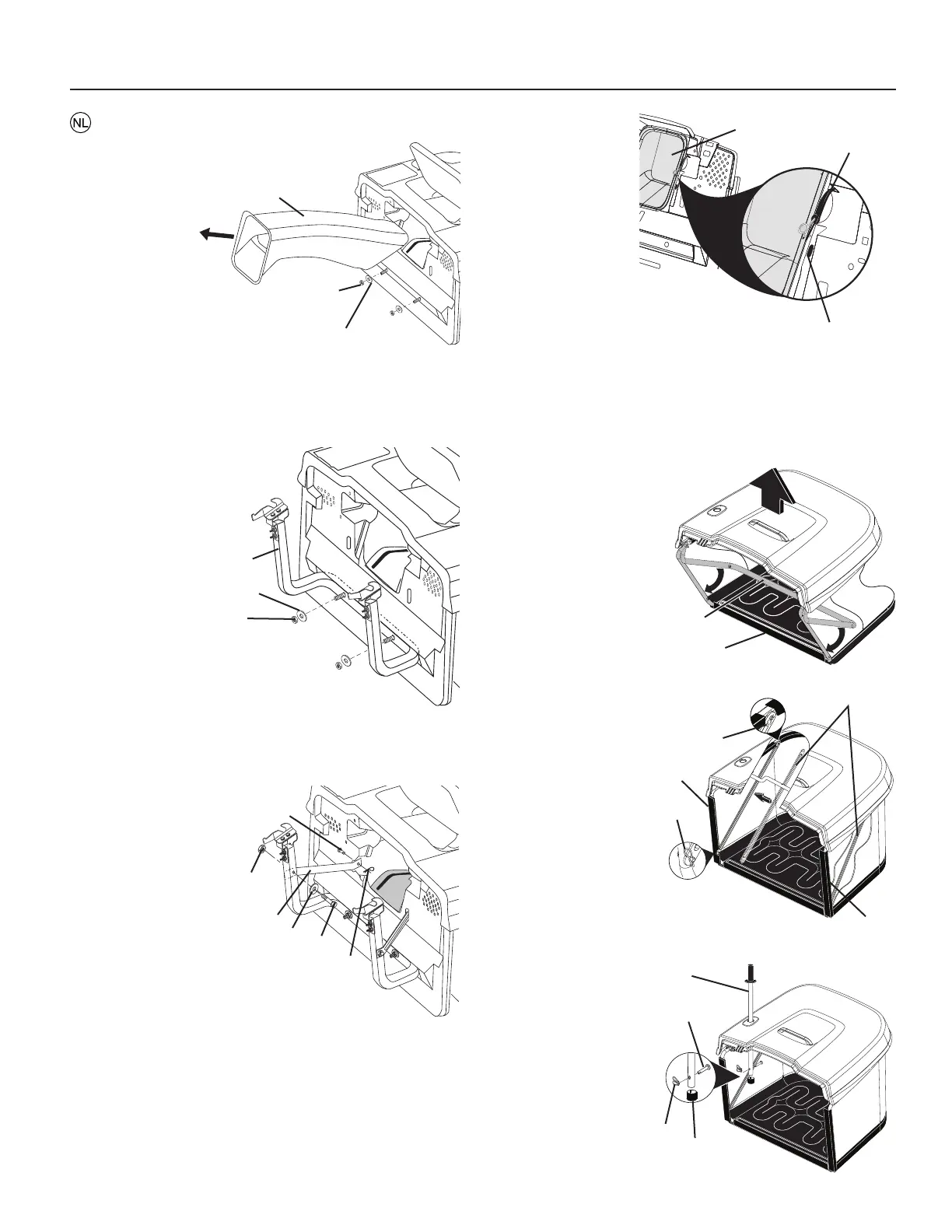 NL