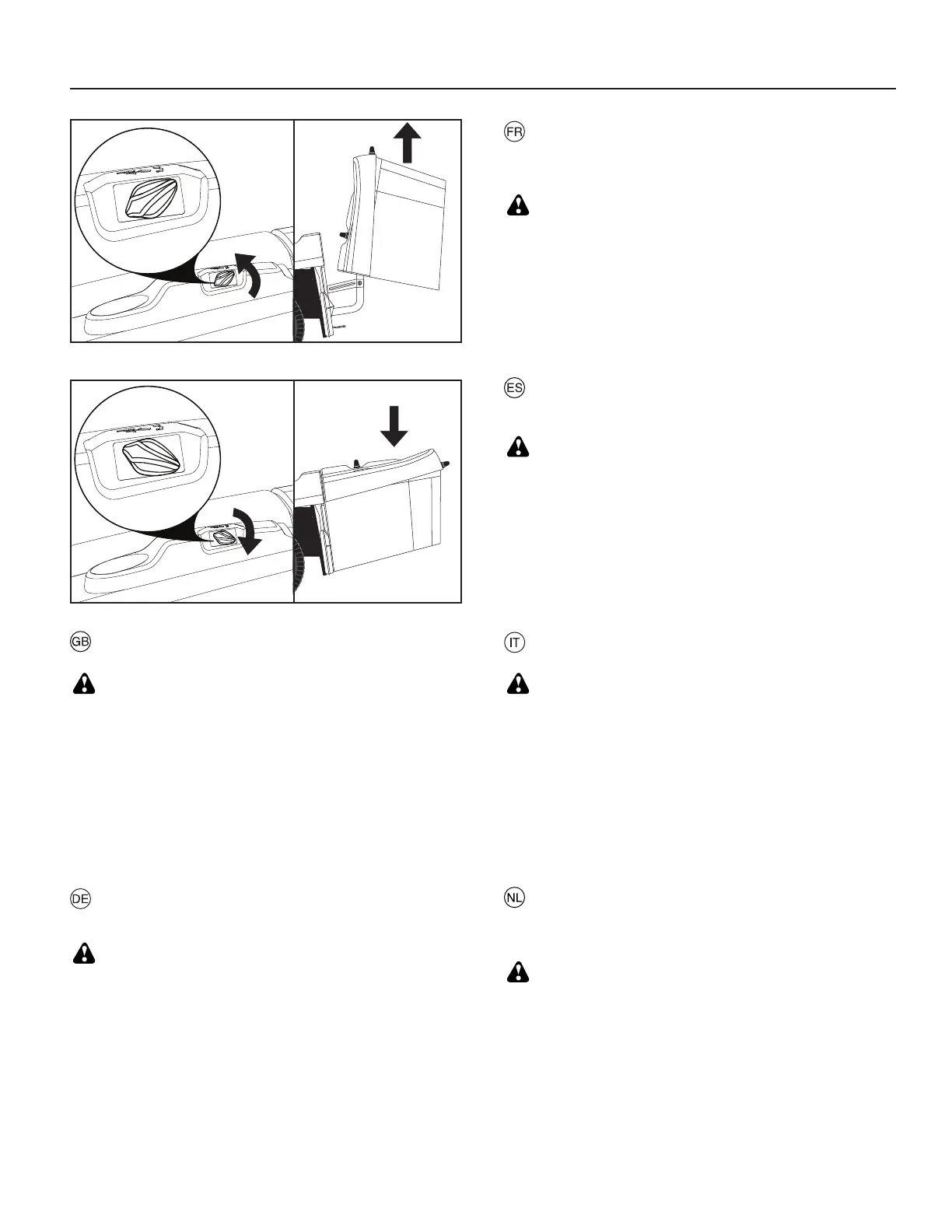 FR

ES

GB

IT

DE

NL