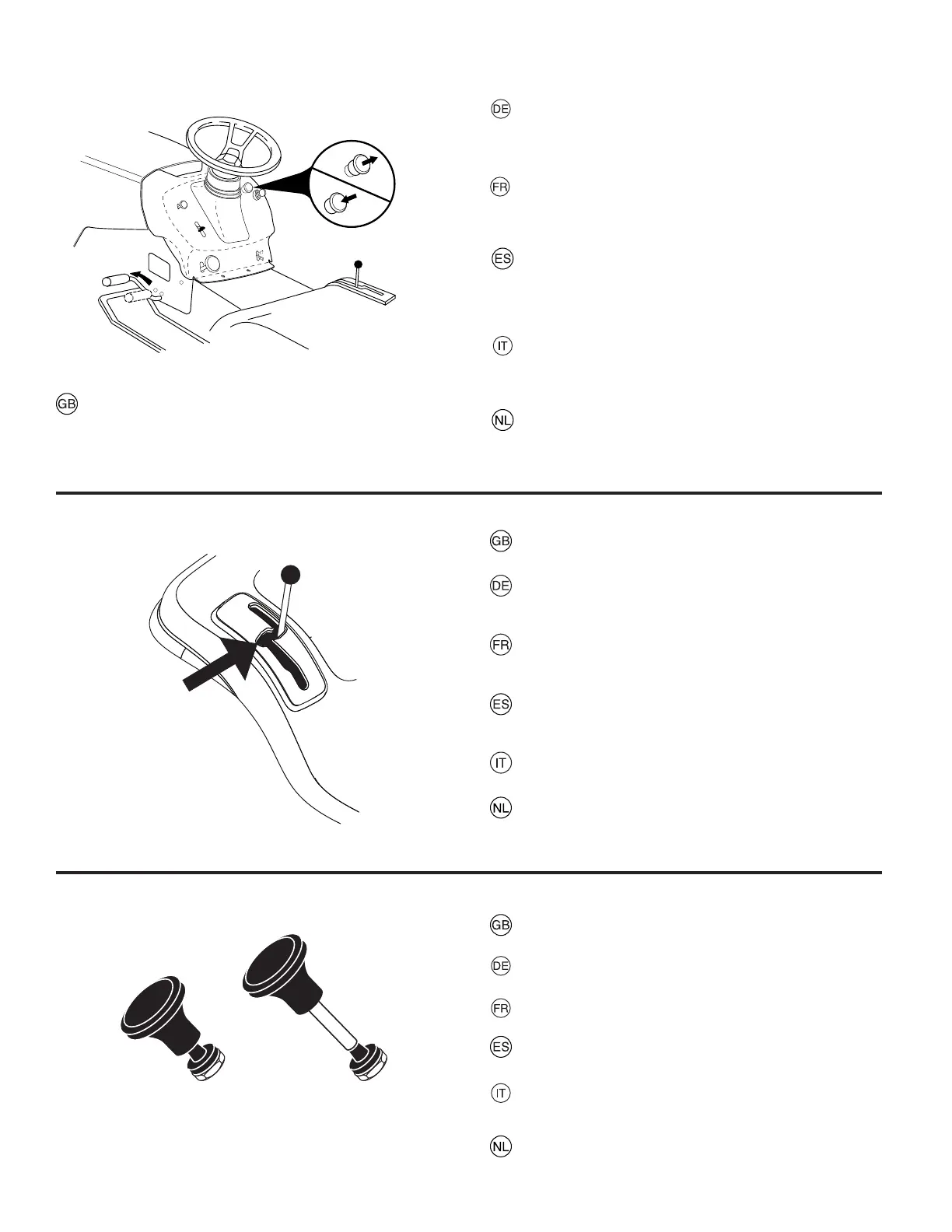 DE

FR

ES

IT

GB

NL

GB

DE

FR

ES

IT

NL

GB

DE

FR

ES

IT

NL