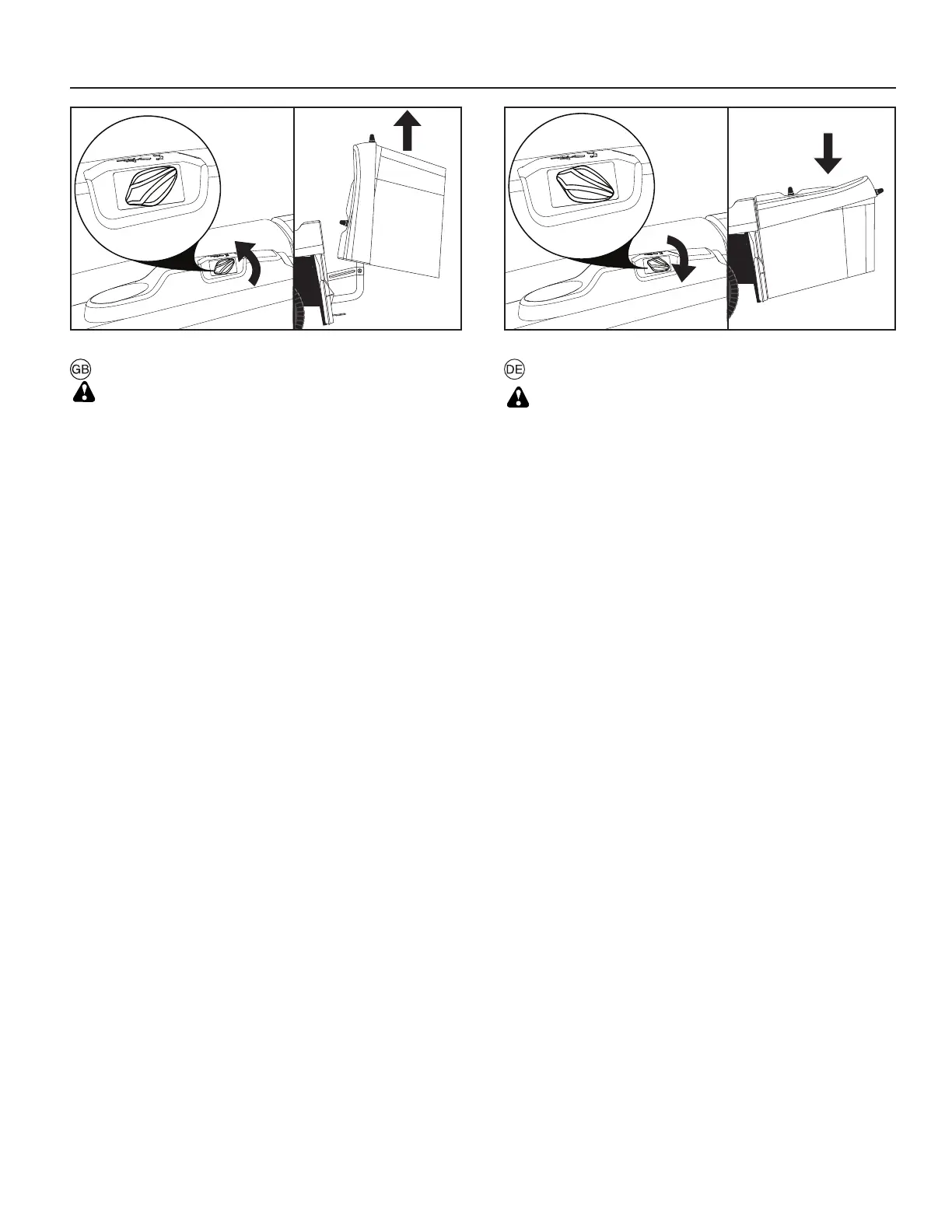 GB

DE