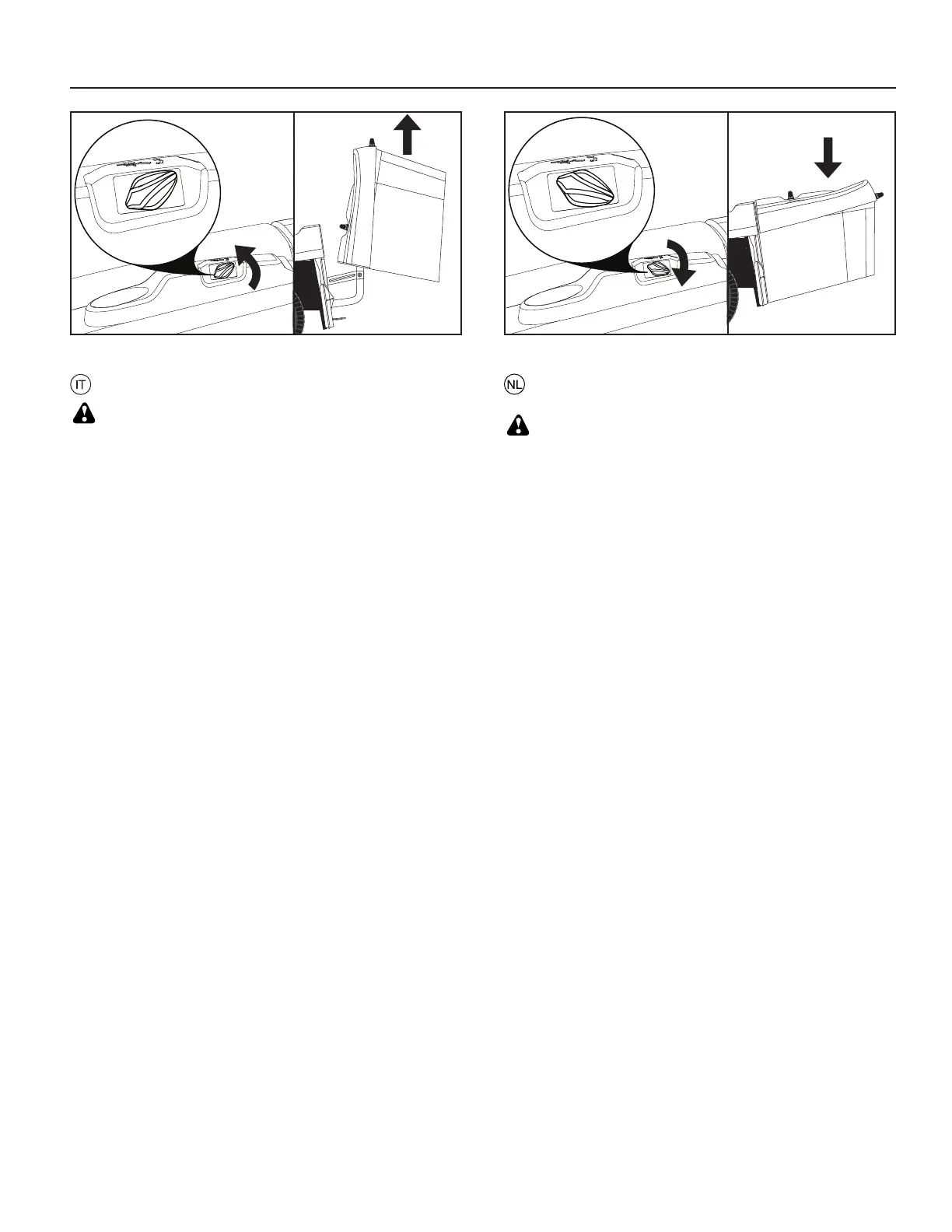 IT

NL