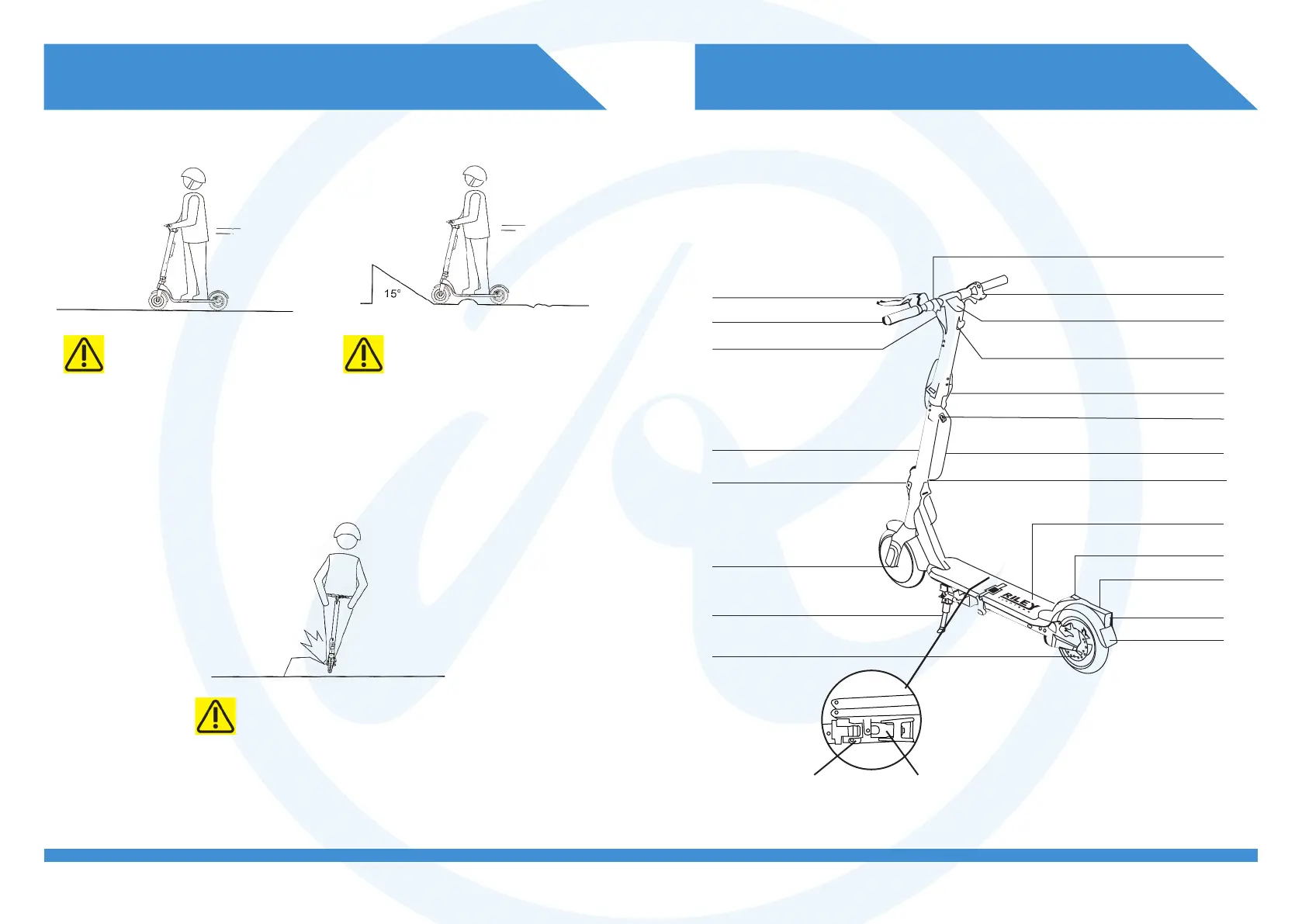 15°

RILEY